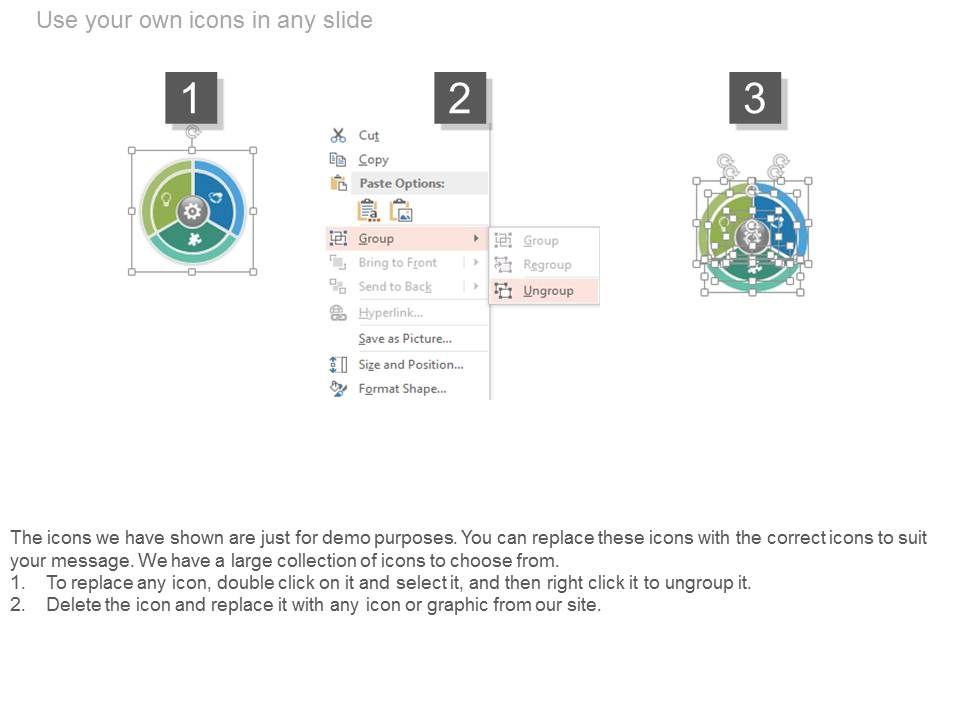 Use your own icons in any slide

1

2

3

Cut
Copy
Paste Options:
Group
Bring to Front
Send to Back
Hyperlink...
Save as Picture...
Size and Position...
Format Shape...

Group
Regroup
Ungroup

The icons we have shown are just for demo purposes. You can replace these icons with the correct icons to suit your message. We have a large collection of icons to choose from.
1. To replace any icon, double click on it and select it, and then right click it to ungroup it.
2. Delete the icon and replace it with any icon or graphic from our site.