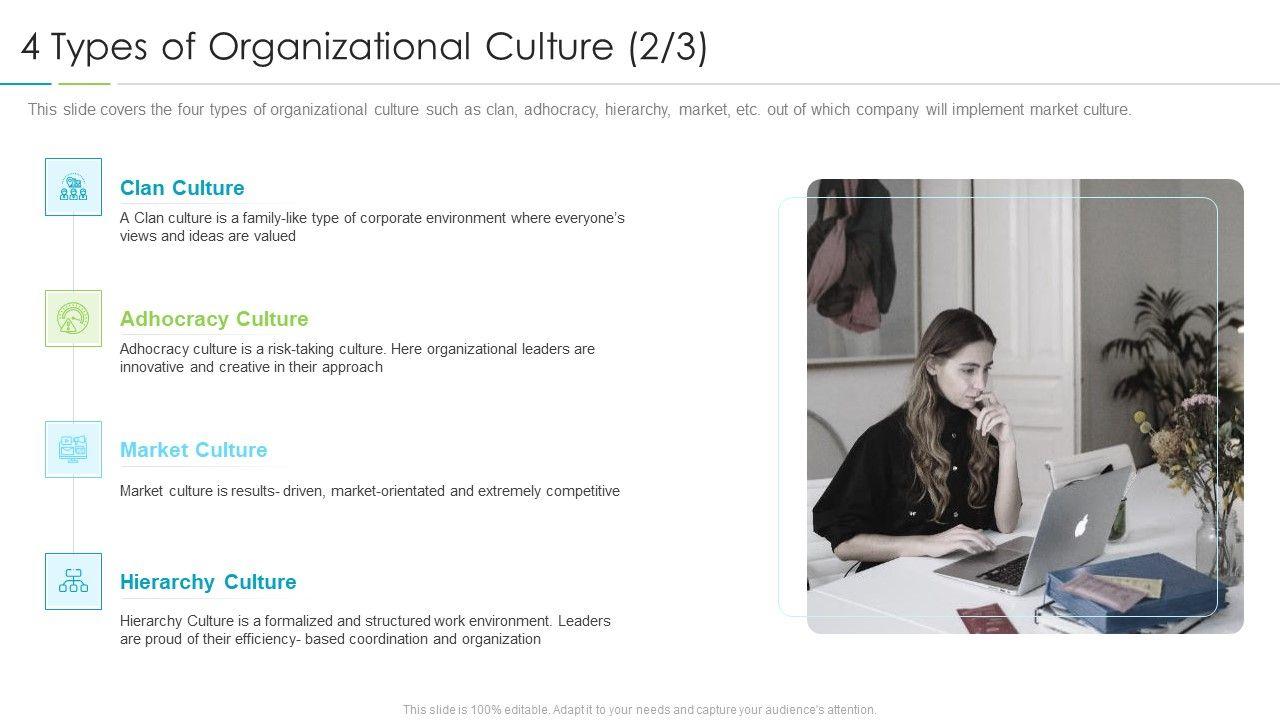 4 Types of Organizational Culture (2/3)

This slide covers the four types of organizational culture such as clan, adhocracy, hierarchy, market, etc. out of which company will implement market culture.

Clan Culture

A Clan culture is a family-like type of corporate environment where everyone's views and ideas are valued

Adhocracy Culture

Adhocracy culture is a risk-taking culture. Here organizational leaders are innovative and creative in their approach

Market Culture

Market culture is results- driven, market-orientated and extremely competitive

Hierarchy Culture

Hierarchy Culture is a formalized and structured work environment. Leaders are proud of their efficiency- based coordination and organization

This slide is 100% editable. Adapt it to your needs and capture your audience's attention.