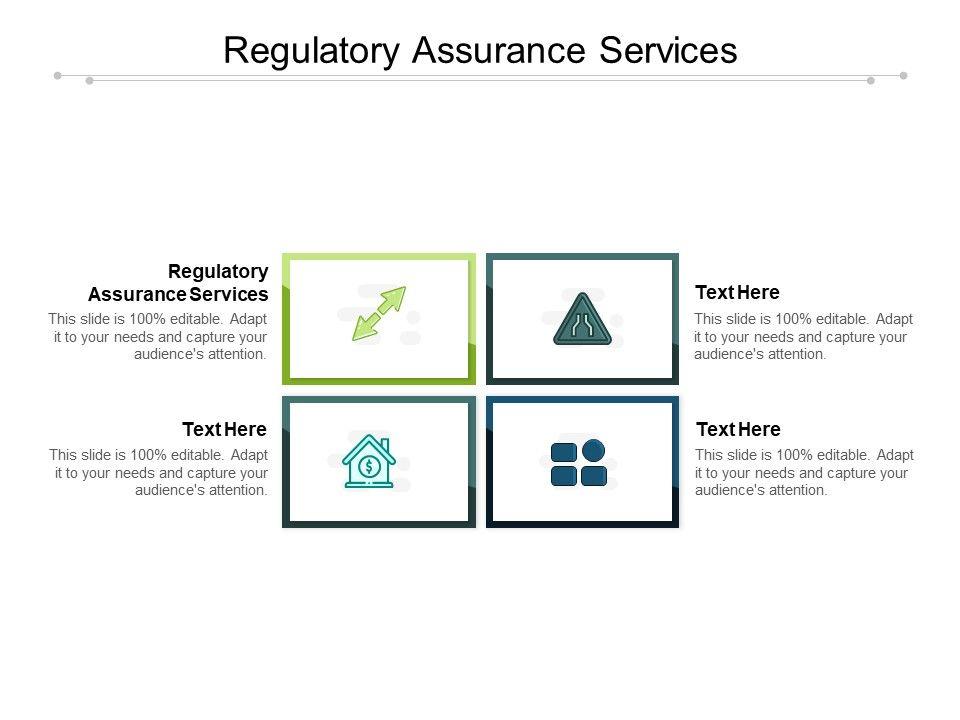 Regulatory Assurance Services

Regulatory Assurance Services

This slide is 100% editable. Adapt it to your needs and capture your audience's attention.

Text Here

This slide is 100% editable. Adapt it to your needs and capture your audience's attention.

Text Here

This slide is 100% editable. Adapt it to your needs and capture your audience's attention.

Text Here

This slide is 100% editable. Adapt it to your needs and capture your audience's attention.