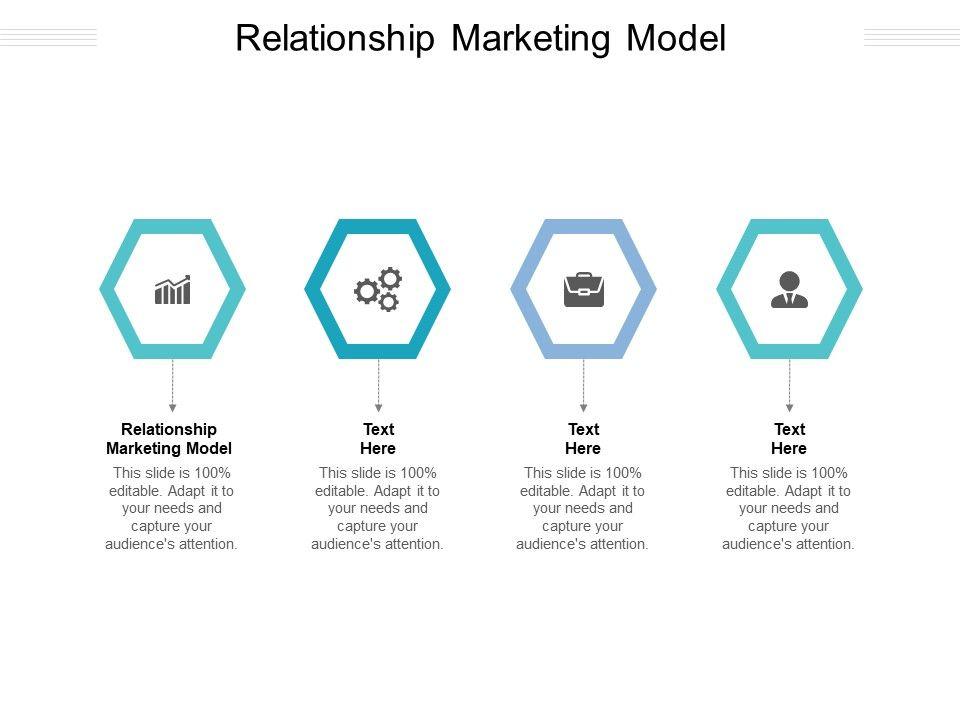 Relationship Marketing Model

Relationship Marketing Model

This slide is 100% editable. Adapt it to your needs and capture your audience's attention.

Text Here

This slide is 100% editable. Adapt it to your needs and capture your audience's attention.

Text Here

This slide is 100% editable. Adapt it to your needs and capture your audience's attention.

Text Here

This slide is 100% editable. Adapt it to your needs and capture your audience's attention.