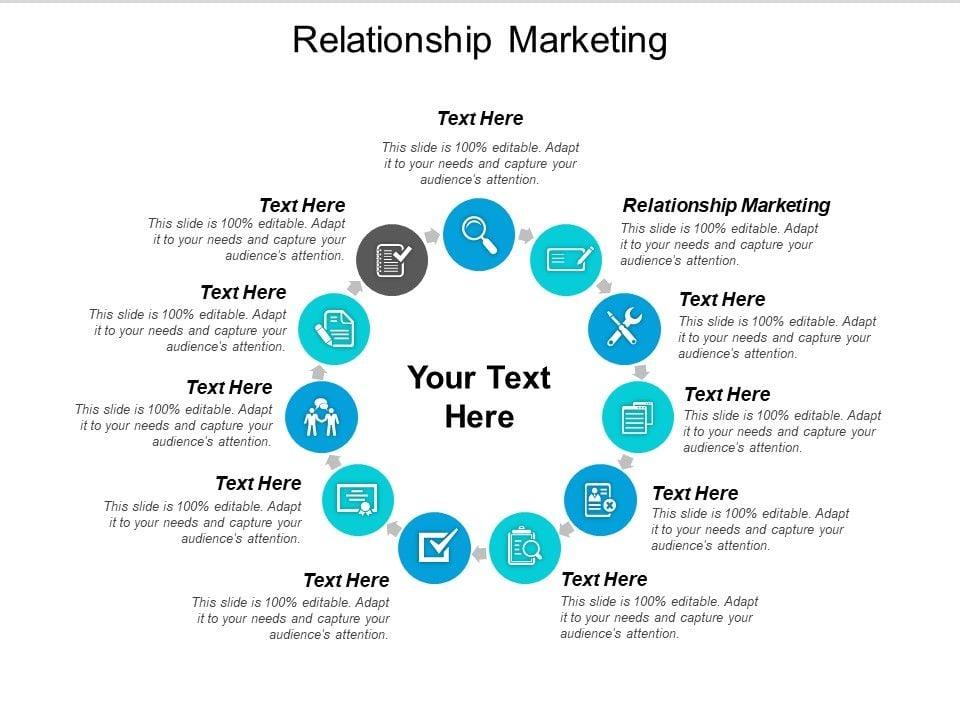 Relationship Marketing

Text Here
This slide is 100% editable. Adapt it to your needs and capture your audience's attention.

Relationship Marketing
This slide is 100% editable. Adapt it to your needs and capture your audience's attention.

Text Here
This slide is 100% editable. Adapt it to your needs and capture your audience's attention.

Text Here
This slide is 100% editable. Adapt it to your needs and capture your audience's attention.

Text Here
This slide is 100% editable. Adapt it to your needs and capture your audience's attention.

Text Here
This slide is 100% editable. Adapt it to your needs and capture your audience's attention.

Text Here
This slide is 100% editable. Adapt it to your needs and capture your audience's attention.

Text Here
This slide is 100% editable. Adapt it to your needs and capture your audience's attention.

Text Here
This slide is 100% editable. Adapt it to your needs and capture your audience's attention.

Text Here
This slide is 100% editable. Adapt it to your needs and capture your audience's attention.

Text Here
This slide is 100% editable. Adapt it to your needs and capture your audience's attention.

Your Text Here