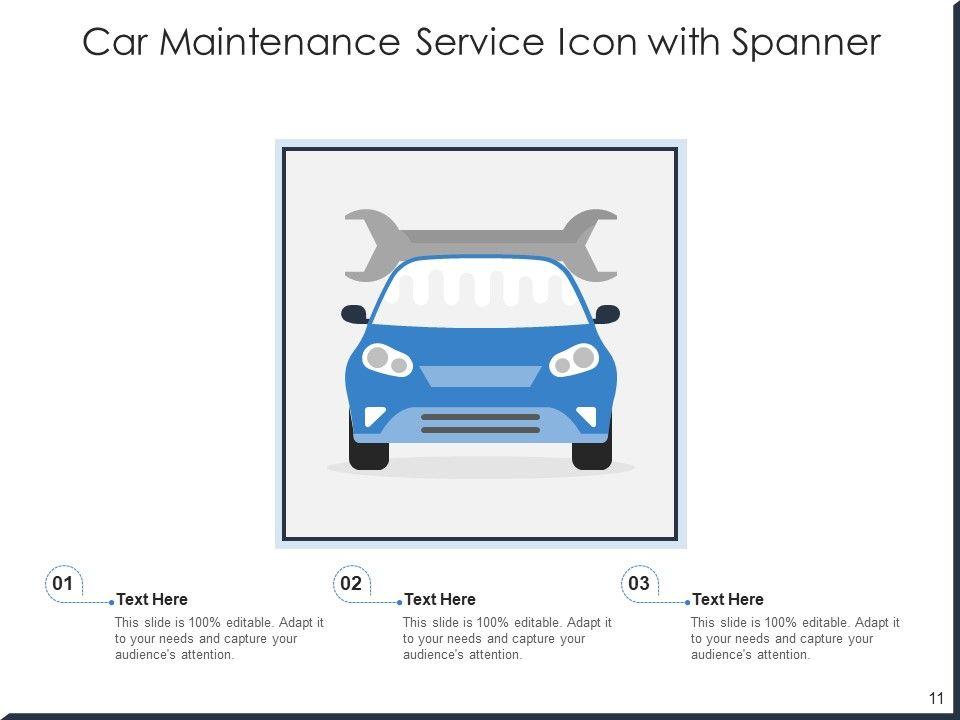 Car Maintenance Service Icon with Spanner

01

Text Here

This slide is 100% editable. Adapt it to your needs and capture your audience's attention.

02

Text Here

This slide is 100% editable. Adapt it to your needs and capture your audience's attention.

03

Text Here

This slide is 100% editable. Adapt it to your needs and capture your audience's attention.

11