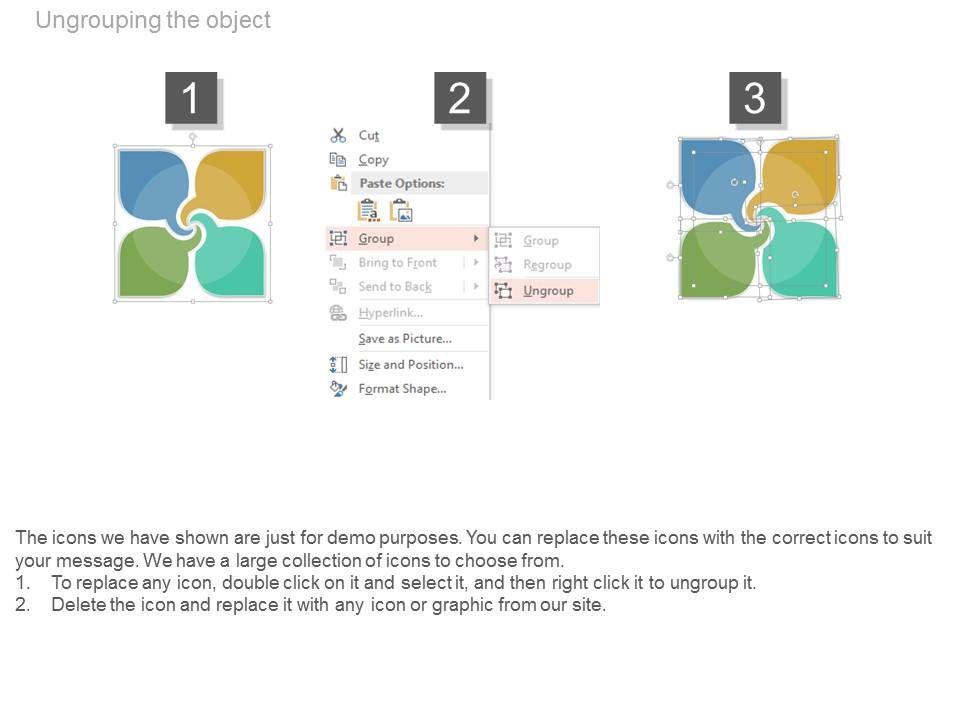 Ungrouping the object

1

2

Cut
Copy
Paste Options:
Group
Bring to Front
Send to Back
Hyperlink...
Save as Picture...
Size and Position...
Format Shape...

Group
Regroup
Ungroup

3

The icons we have shown are just for demo purposes. You can replace these icons with the correct icons to suit your message. We have a large collection of icons to choose from.
1. To replace any icon, double click on it and select it, and then right click it to ungroup it.
2. Delete the icon and replace it with any icon or graphic from our site.