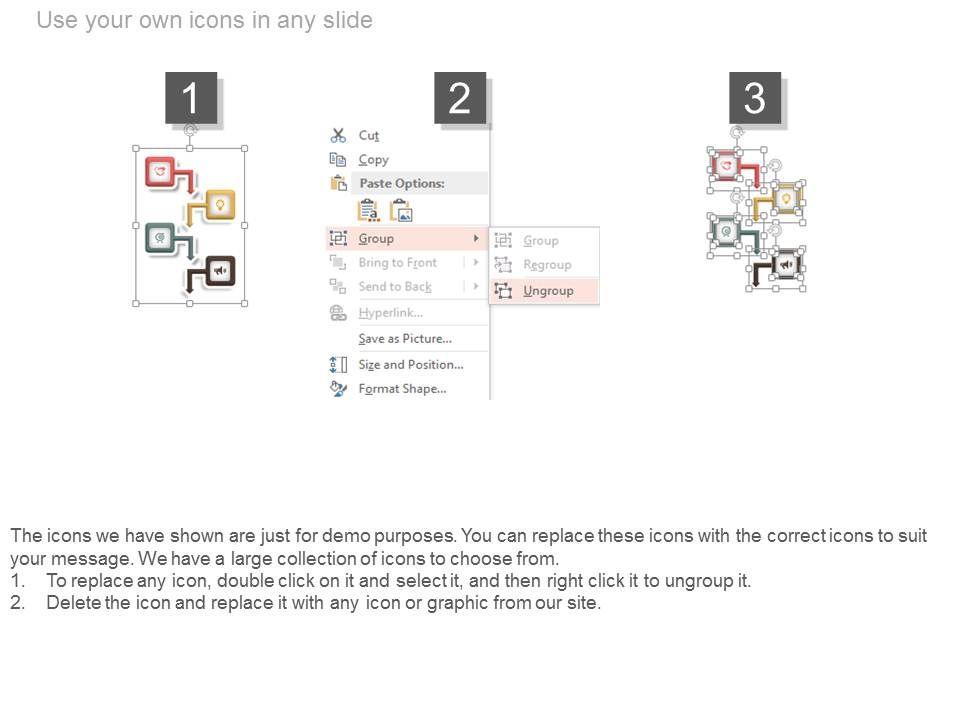 Use your own icons in any slide

1

2

Cut
Copy
Paste Options:
Group
Bring to Front
Send to Back
Hyperlink...
Save as Picture...
Size and Position...
Format Shape...

Group
Regroup
Ungroup

3

The icons we have shown are just for demo purposes. You can replace these icons with the correct icons to suit your message. We have a large collection of icons to choose from.
1. To replace any icon, double click on it and select it, and then right click it to ungroup it.
2. Delete the icon and replace it with any icon or graphic from our site.