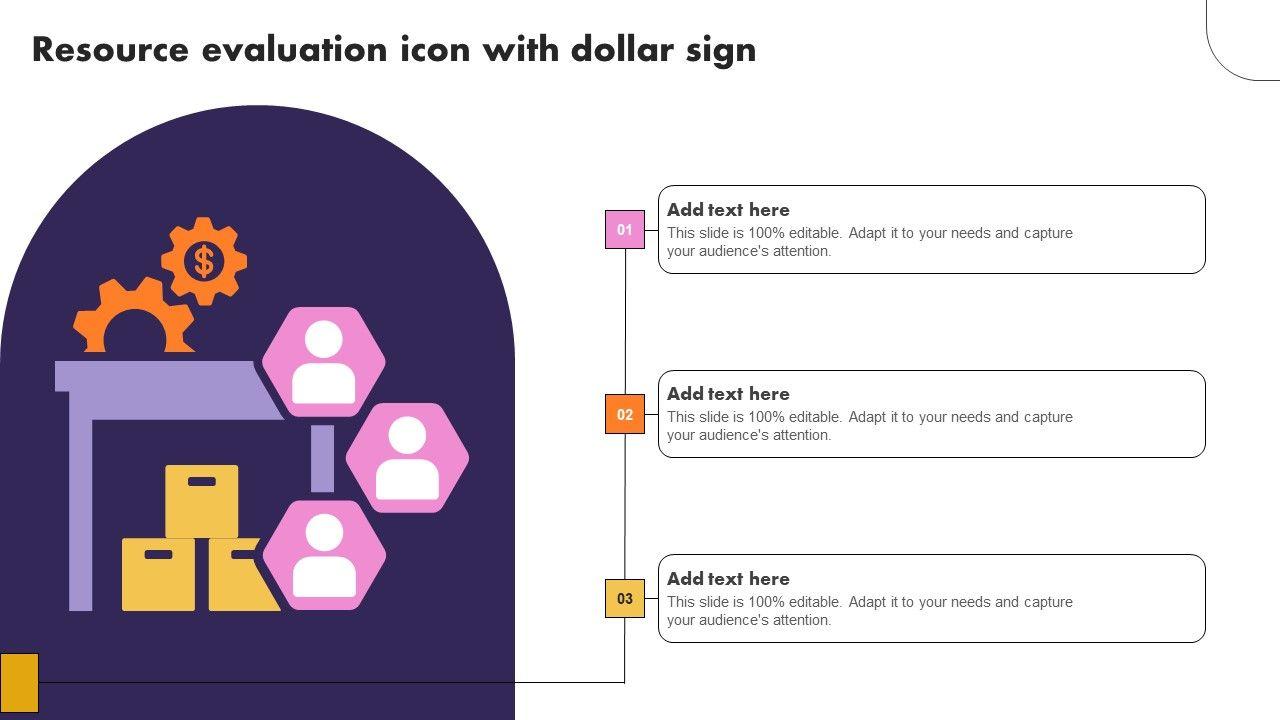 Resource evaluation icon with dollar sign

$

01

Add text here

This slide is 100% editable. Adapt it to your needs and capture your audience's attention.

02

Add text here

This slide is 100% editable. Adapt it to your needs and capture your audience's attention.

03

Add text here

This slide is 100% editable. Adapt it to your needs and capture your audience's attention.