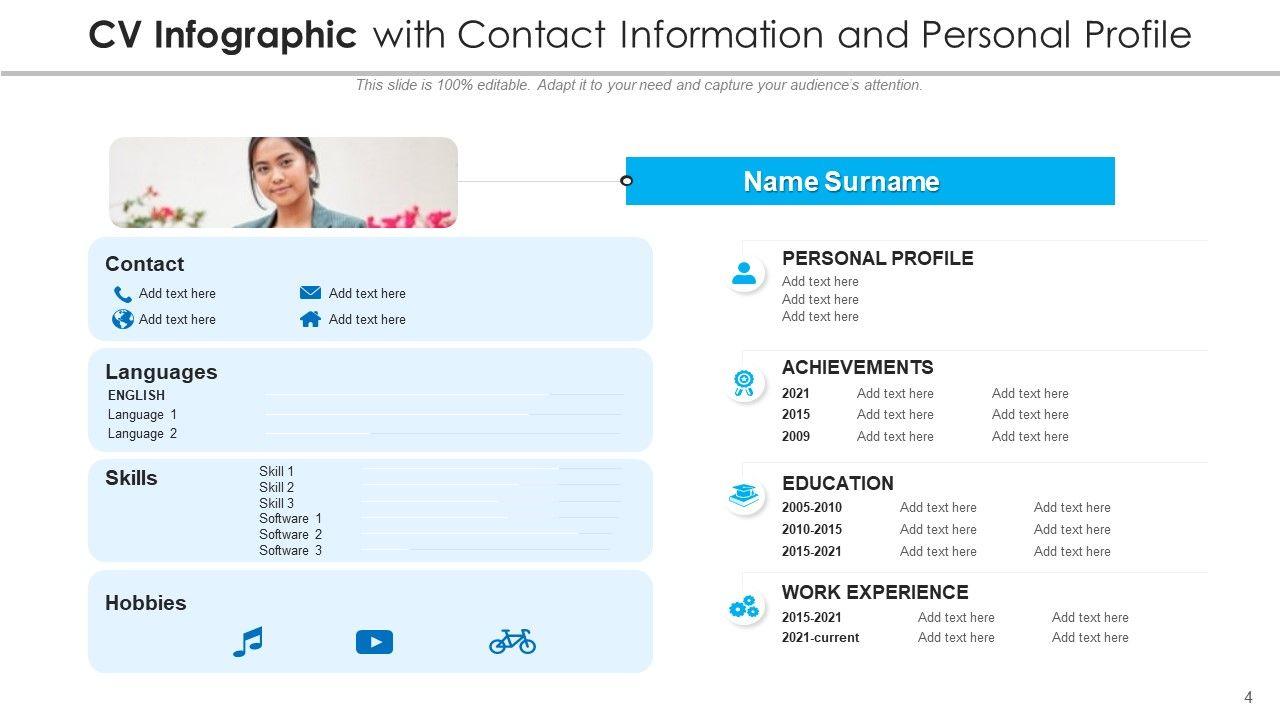 CV Infographic with Contact Information and Personal Profile

This slide is 100% editable. Adapt it to your need and capture your audience's attention.

Name Surname

Contact
Add text here
Add text here
Add text here
Add text here

Languages
ENGLISH
Language 1
Language 2

Skills
Skill 1
Skill 2
Skill 3
Software 1
Software 2
Software 3

Hobbies

PERSONAL PROFILE
Add text here
Add text here
Add text here

ACHIEVEMENTS

| 2021 | Add text here | Add text here |
|---|---|---|
| 2015 | Add text here | Add text here |
| 2009 | Add text here | Add text here |

EDUCATION

| 2005-2010 | Add text here | Add text here |
|---|---|---|
| 2010-2015 | Add text here | Add text here |
| 2015-2021 | Add text here | Add text here |

WORK EXPERIENCE

| 2015-2021 | Add text here | Add text here |
|---|---|---|
| 2021-current | Add text here | Add text here |

4