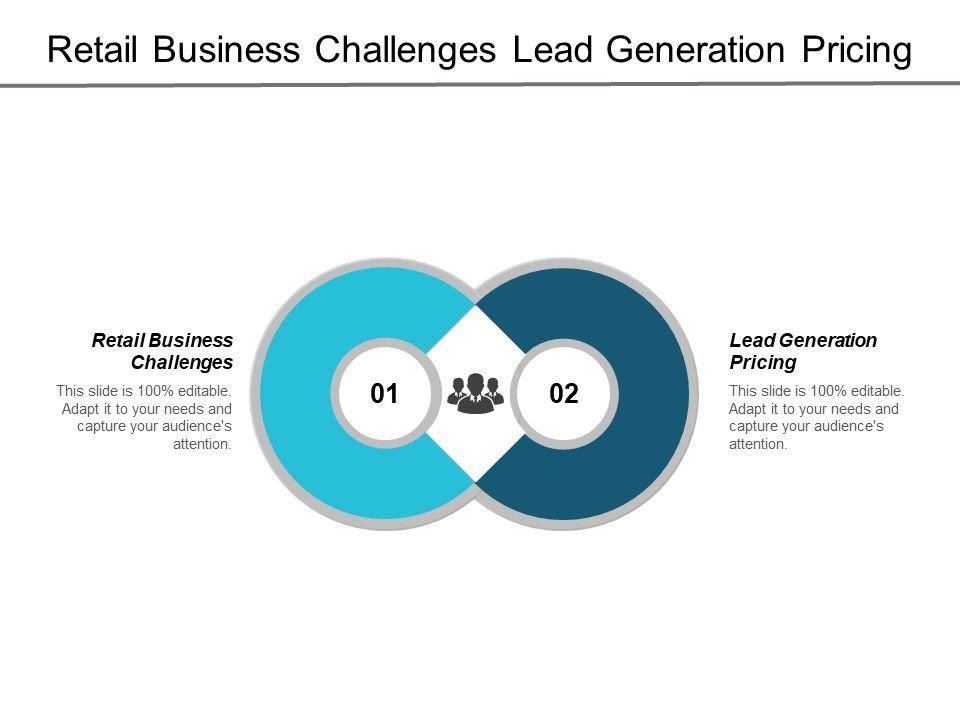 Retail Business Challenges Lead Generation Pricing

Retail Business Challenges

This slide is 100% editable. Adapt it to your needs and capture your audience's attention.

01

02

Lead Generation Pricing

This slide is 100% editable. Adapt it to your needs and capture your audience's attention.