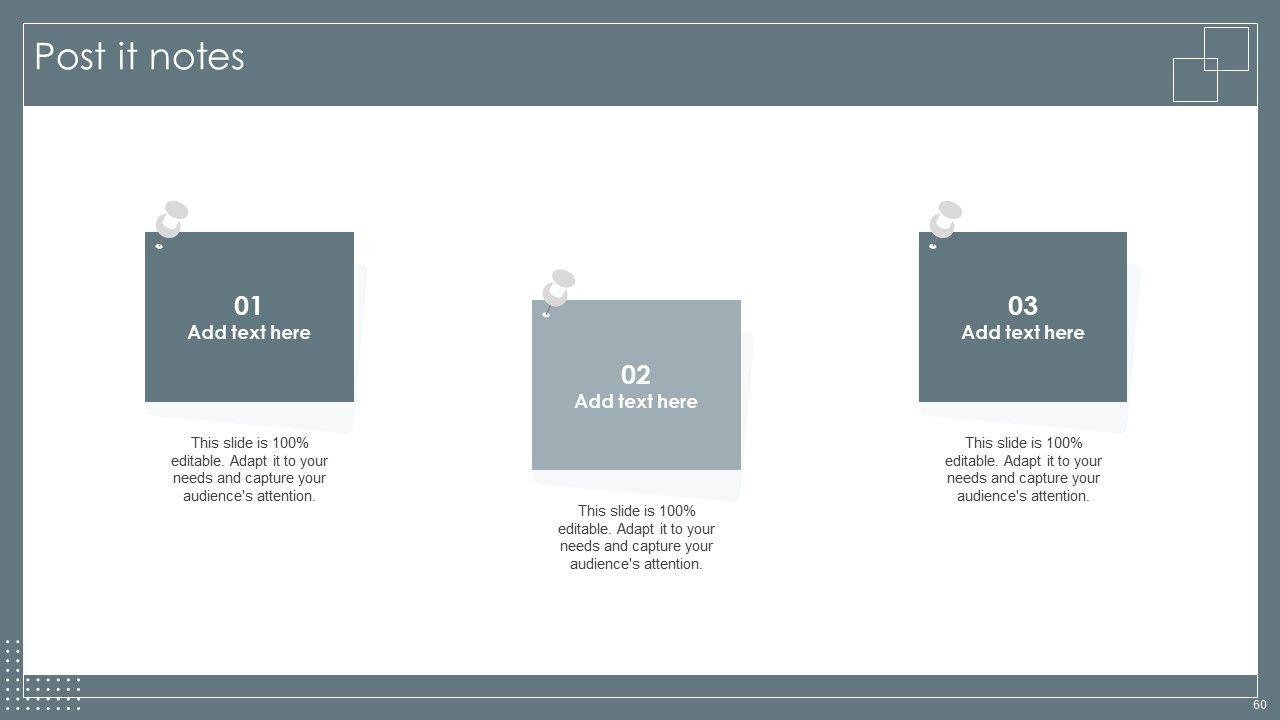 Post it notes

01
Add text here

This slide is 100% editable. Adapt it to your needs and capture your audience's attention.

02
Add text here

This slide is 100% editable. Adapt it to your needs and capture your audience's attention.

03
Add text here

This slide is 100% editable. Adapt it to your needs and capture your audience's attention.

60