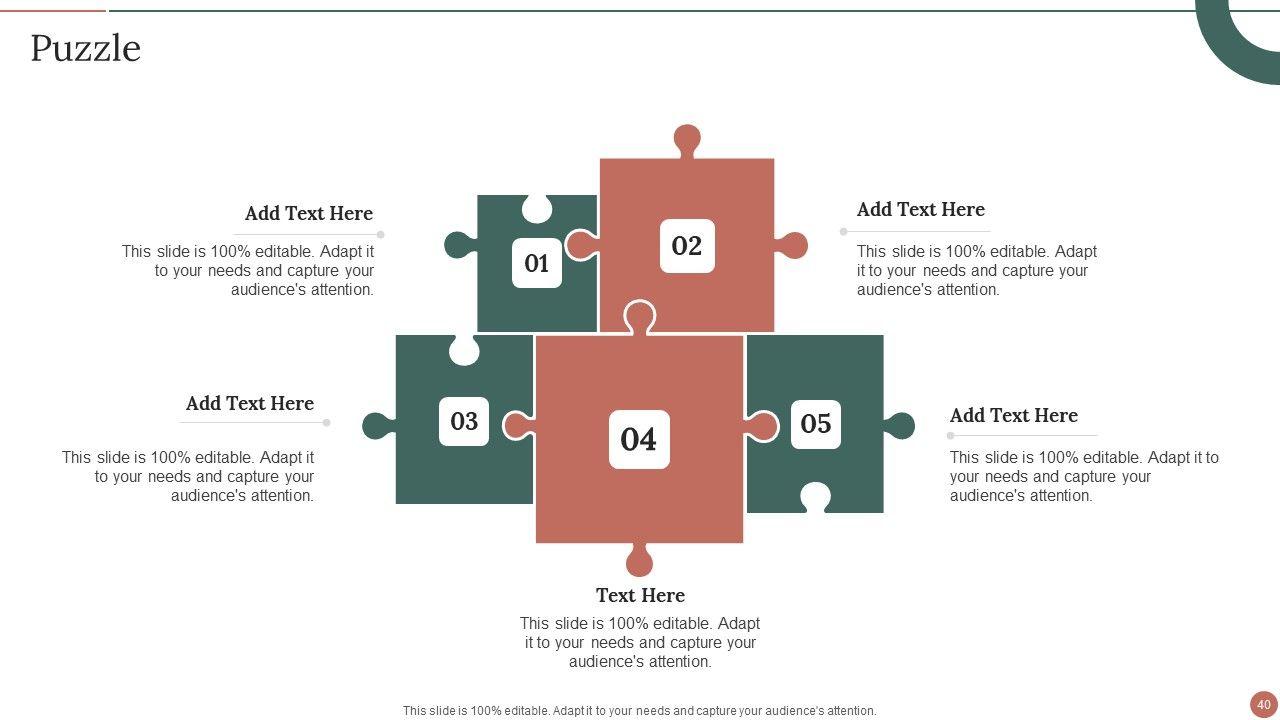 Puzzle

Add Text Here

This slide is 100% editable. Adapt it to your needs and capture your audience's attention.

01

02

Add Text Here

This slide is 100% editable. Adapt it to your needs and capture your audience's attention.

Add Text Here

This slide is 100% editable. Adapt it to your needs and capture your audience's attention.

03

04

05

Add Text Here

This slide is 100% editable. Adapt it to your needs and capture your audience's attention.

Text Here

This slide is 100% editable. Adapt it to your needs and capture your audience's attention.

This slide is 100% editable. Adapt it to your needs and capture your audience's attention.

40