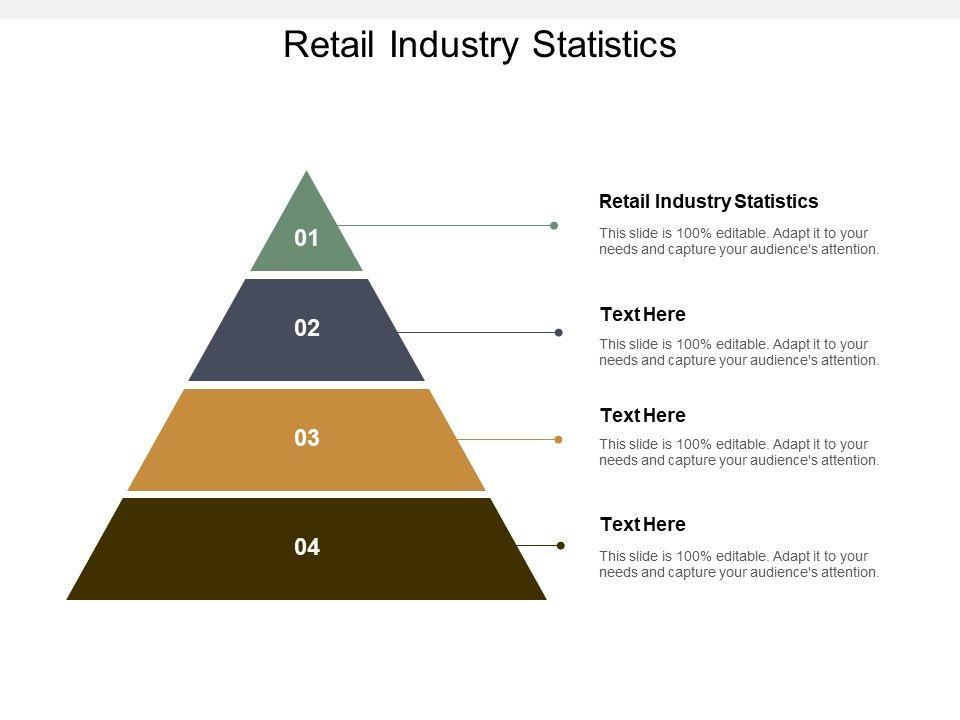 Retail Industry Statistics

01

02

03

04

Retail Industry Statistics

This slide is 100% editable. Adapt it to your needs and capture your audience's attention.

Text Here

This slide is 100% editable. Adapt it to your needs and capture your audience's attention.

Text Here

This slide is 100% editable. Adapt it to your needs and capture your audience's attention.

Text Here

This slide is 100% editable. Adapt it to your needs and capture your audience's attention.