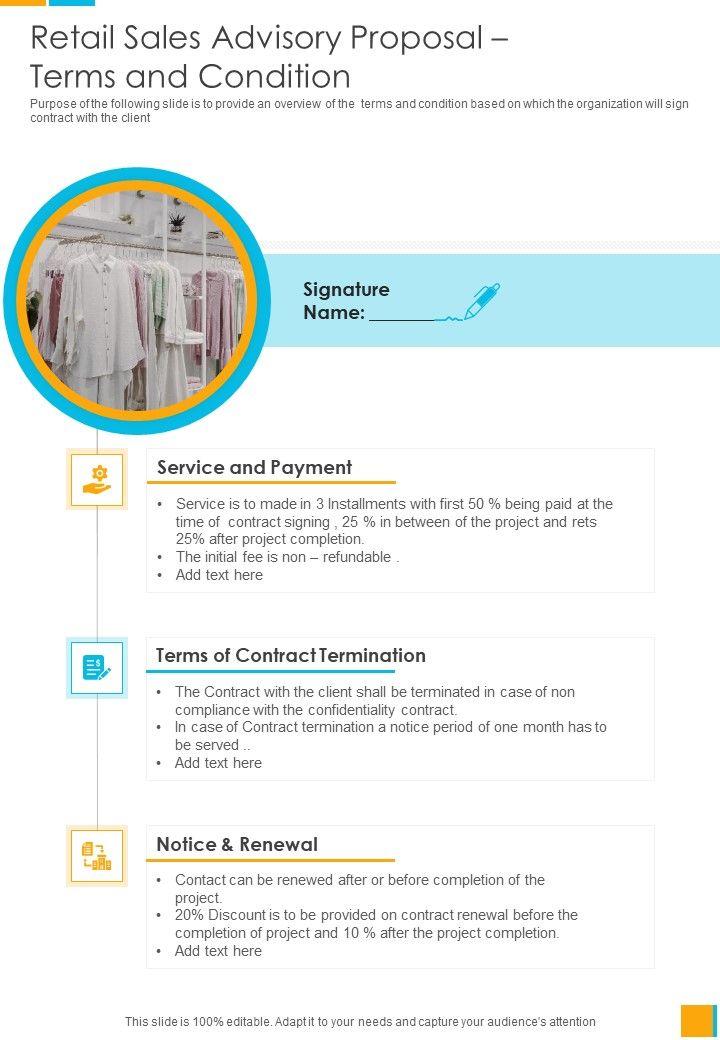 Retail Sales Advisory Proposal – Terms and Condition

Purpose of the following slide is to provide an overview of the terms and condition based on which the organization will sign contract with the client

Signature
Name: ________

Service and Payment

• Service is to made in 3 Installments with first 50 % being paid at the time of contract signing , 25 % in between of the project and rets 25% after project completion.
• The initial fee is non – refundable .
• Add text here

Terms of Contract Termination

• The Contract with the client shall be terminated in case of non compliance with the confidentiality contract.
• In case of Contract termination a notice period of one month has to be served ..
• Add text here

Notice & Renewal

• Contact can be renewed after or before completion of the project.
• 20% Discount is to be provided on contract renewal before the completion of project and 10 % after the project completion.
• Add text here

This slide is 100% editable. Adapt it to your needs and capture your audience's attention