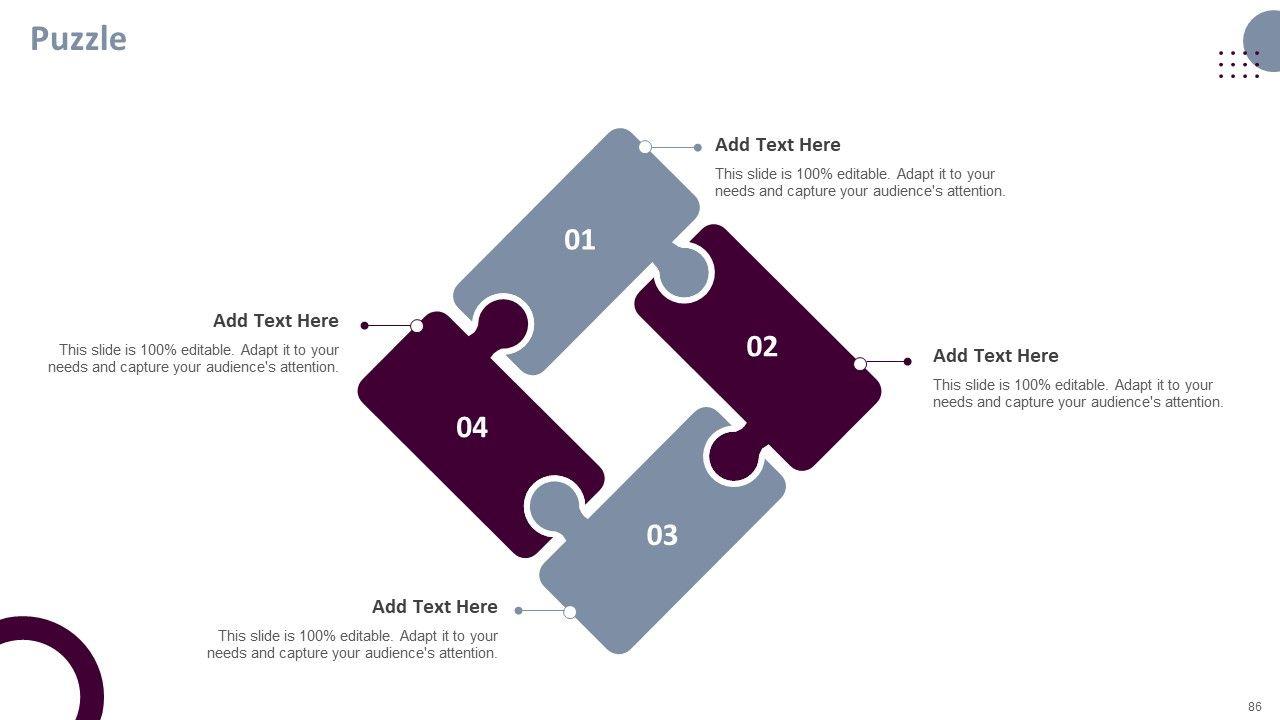 Puzzle

Add Text Here
This slide is 100% editable. Adapt it to your needs and capture your audience's attention.

01

Add Text Here
This slide is 100% editable. Adapt it to your needs and capture your audience's attention.

02

Add Text Here
This slide is 100% editable. Adapt it to your needs and capture your audience's attention.

04

03

Add Text Here
This slide is 100% editable. Adapt it to your needs and capture your audience's attention.

86