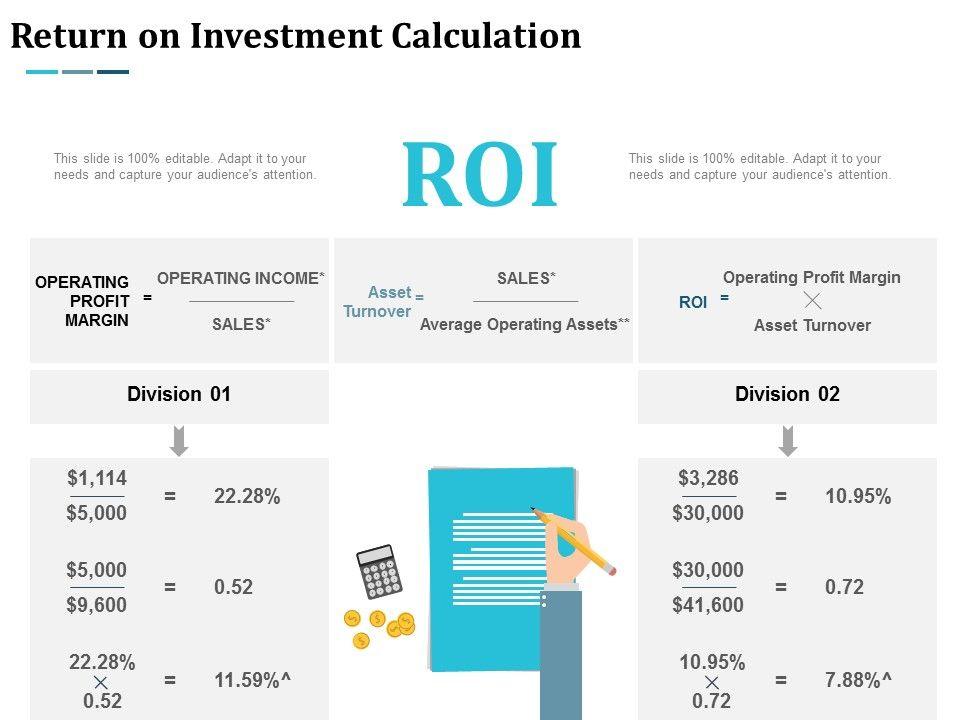 Return on Investment Calculation

This slide is 100% editable. Adapt it to your needs and capture your audience's attention.

ROI

This slide is 100% editable. Adapt it to your needs and capture your audience's attention.

OPERATING PROFIT MARGIN = $\frac{\text{OPERATING INCOME*}}{\text{SALES*}}$

Asset Turnover = $\frac{\text{SALES*}}{\text{Average Operating Assets**}}$

ROI = Operating Profit Margin $\times$ Asset Turnover

Division 01

$\frac{\$1,114}{\$5,000}$ = 22.28%

$\frac{\$5,000}{\$9,600}$ = 0.52

22.28% $\times$ 0.52 = 11.59%^

Division 02

$\frac{\$3,286}{\$30,000}$ = 10.95%

$\frac{\$30,000}{\$41,600}$ = 0.72

10.95% $\times$ 0.72 = 7.88%^