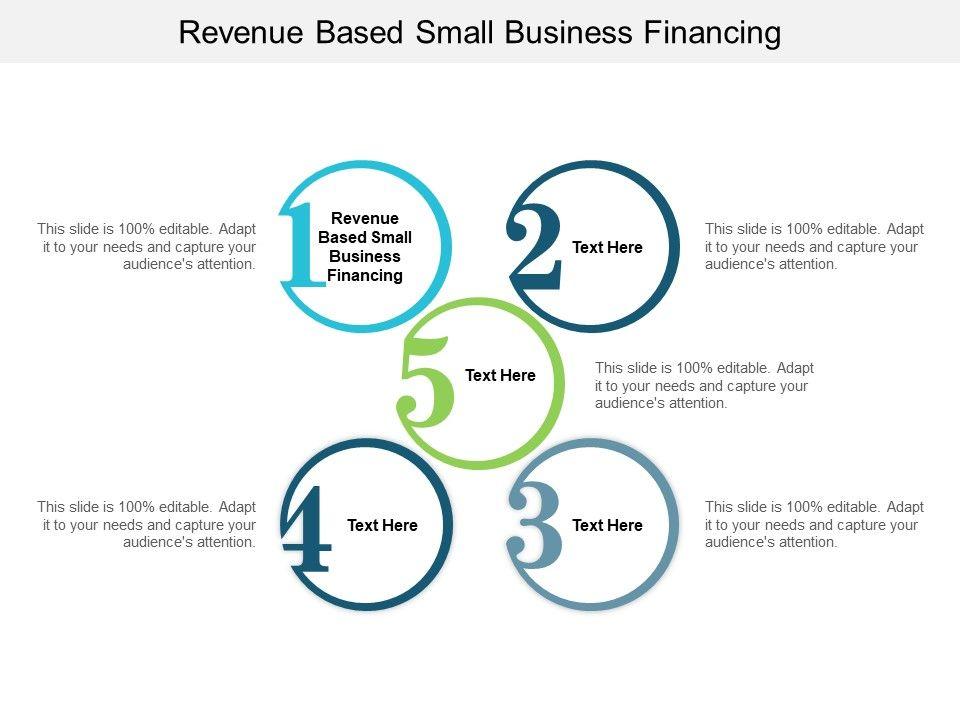 Revenue Based Small Business Financing

This slide is 100% editable. Adapt it to your needs and capture your audience's attention.

1
Revenue Based Small Business Financing

2
Text Here

This slide is 100% editable. Adapt it to your needs and capture your audience's attention.

5
Text Here

This slide is 100% editable. Adapt it to your needs and capture your audience's attention.

This slide is 100% editable. Adapt it to your needs and capture your audience's attention.

4
Text Here

3
Text Here

This slide is 100% editable. Adapt it to your needs and capture your audience's attention.