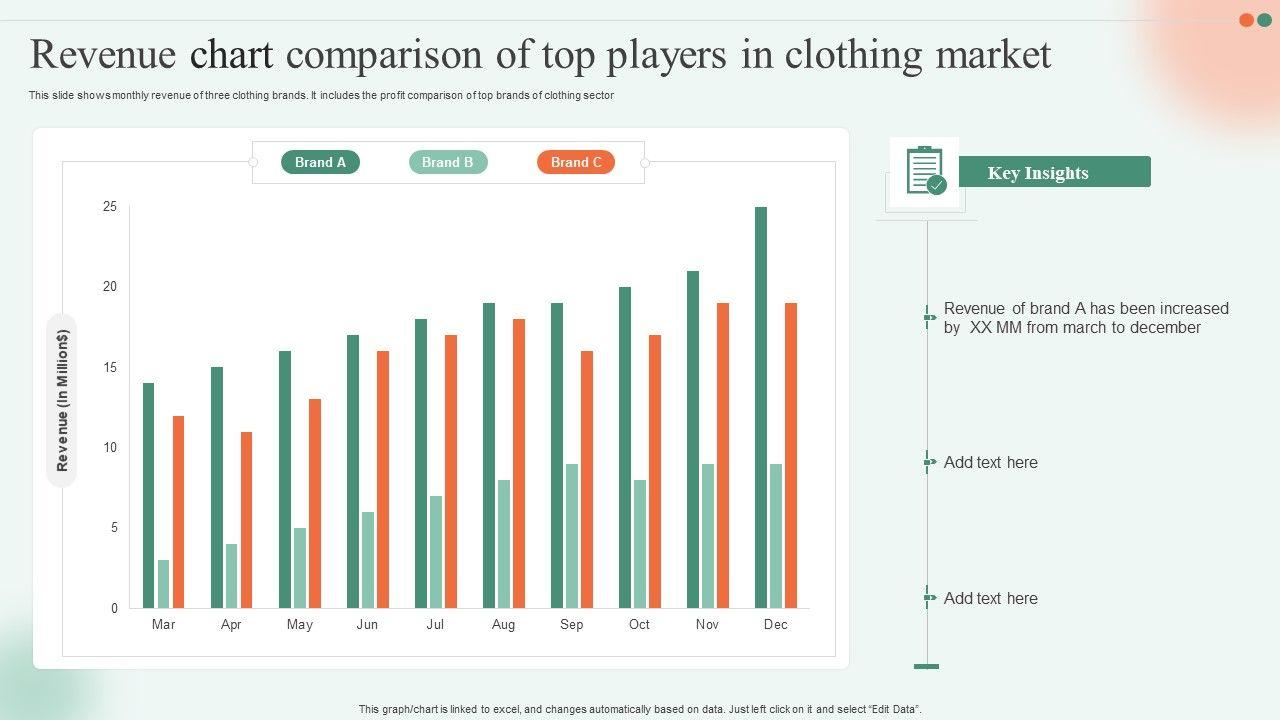 Revenue chart comparison of top players in clothing market

This slide shows monthly revenue of three clothing brands. It includes the profit comparison of top brands of clothing sector

Brand A
Brand B
Brand C

Revenue (In Million$)

25
20
15
10
5
0

Mar
Apr
May
Jun
Jul
Aug
Sep
Oct
Nov
Dec

Key Insights

Revenue of brand A has been increased by XX MM from march to december

Add text here

Add text here

This graph/chart is linked to excel, and changes automatically based on data. Just left click on it and select "Edit Data".