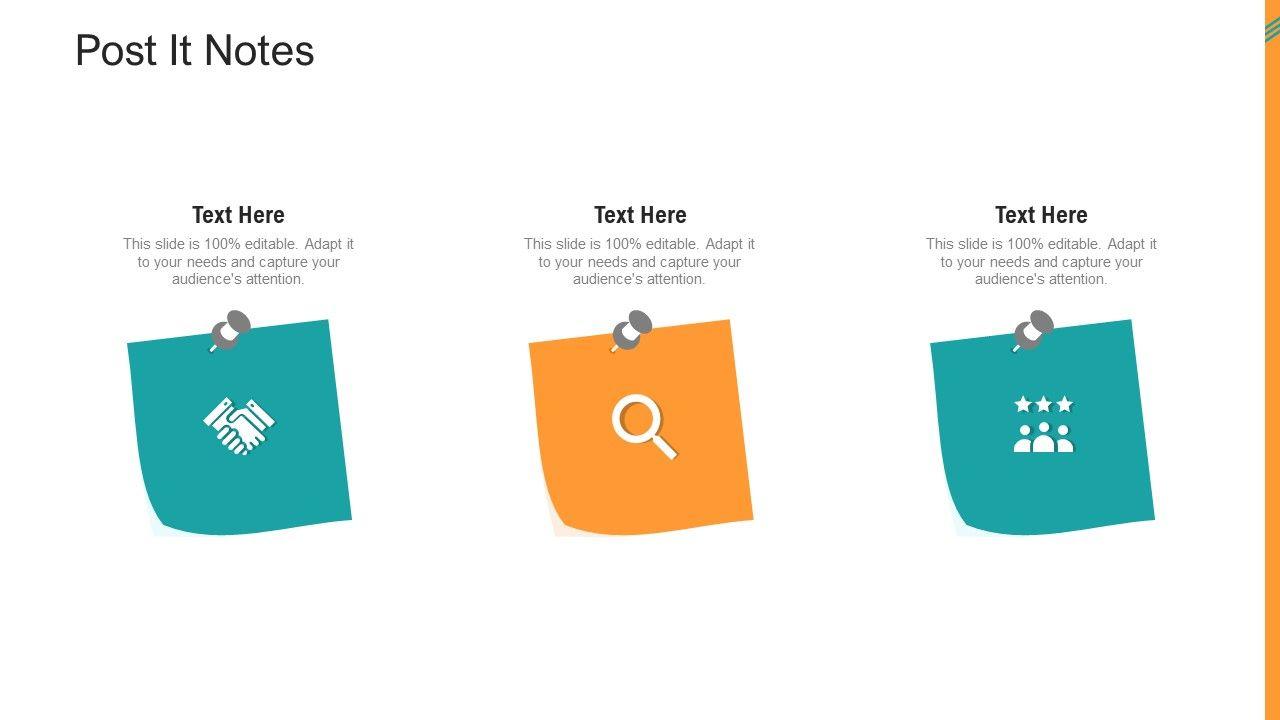 Post It Notes

Text Here
This slide is 100% editable. Adapt it to your needs and capture your audience's attention.

Text Here
This slide is 100% editable. Adapt it to your needs and capture your audience's attention.

Text Here
This slide is 100% editable. Adapt it to your needs and capture your audience's attention.