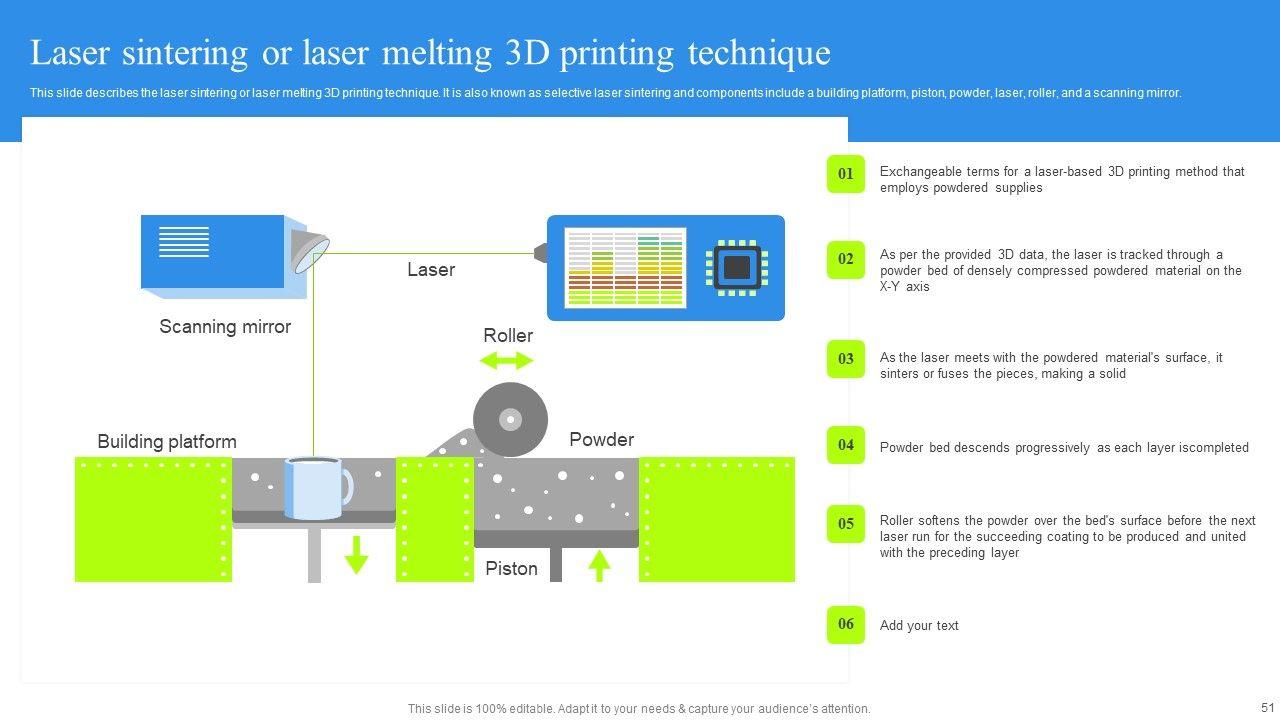 Laser sintering or laser melting 3D printing technique

This slide describes the laser sintering or laser melting 3D printing technique. It is also known as selective laser sintering and components include a building platform, piston, powder, laser, roller, and a scanning mirror.

Laser

Scanning mirror

Roller

Building platform

Powder

Piston

01 Exchangeable terms for a laser-based 3D printing method that employs powdered supplies

02 As per the provided 3D data, the laser is tracked through a powder bed of densely compressed powdered material on the X-Y axis

03 As the laser meets with the powdered material's surface, it sinters or fuses the pieces, making a solid

04 Powder bed descends progressively as each layer iscompleted

05 Roller softens the powder over the bed's surface before the next laser run for the succeeding coating to be produced and united with the preceding layer

06 Add your text

This slide is 100% editable. Adapt it to your needs & capture your audience's attention.

51