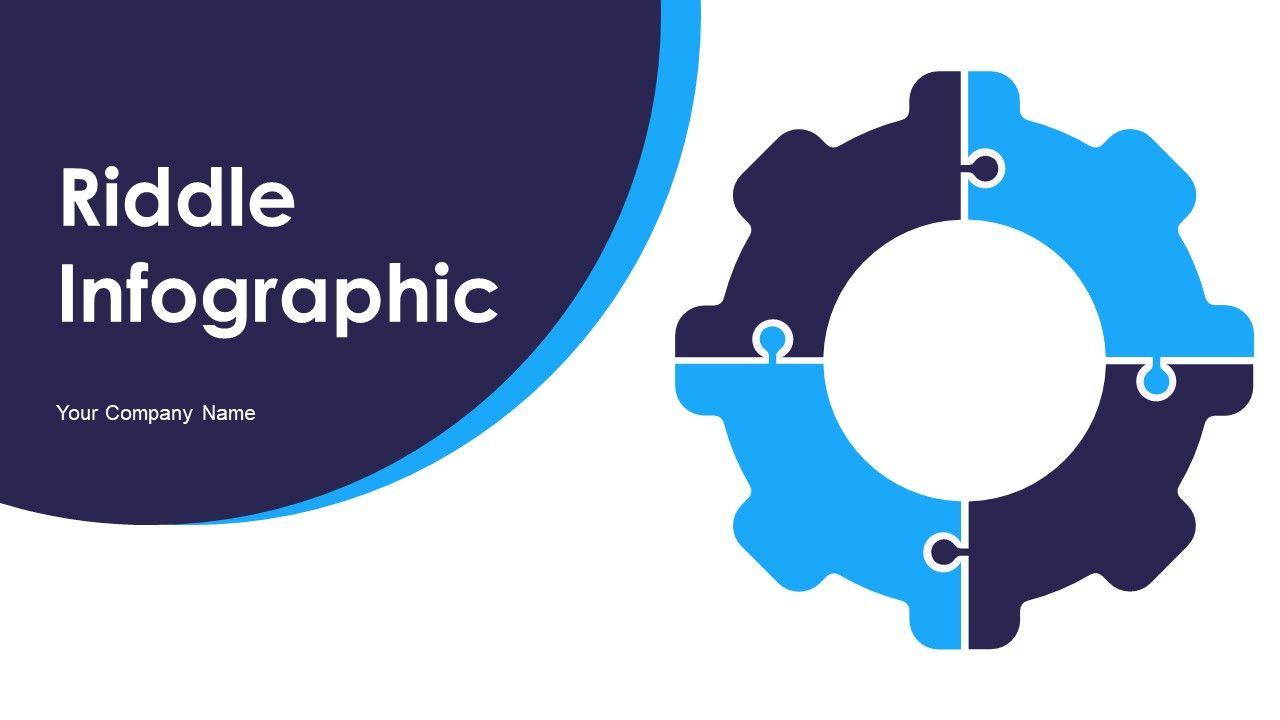 Riddle Infographic

Your Company Name