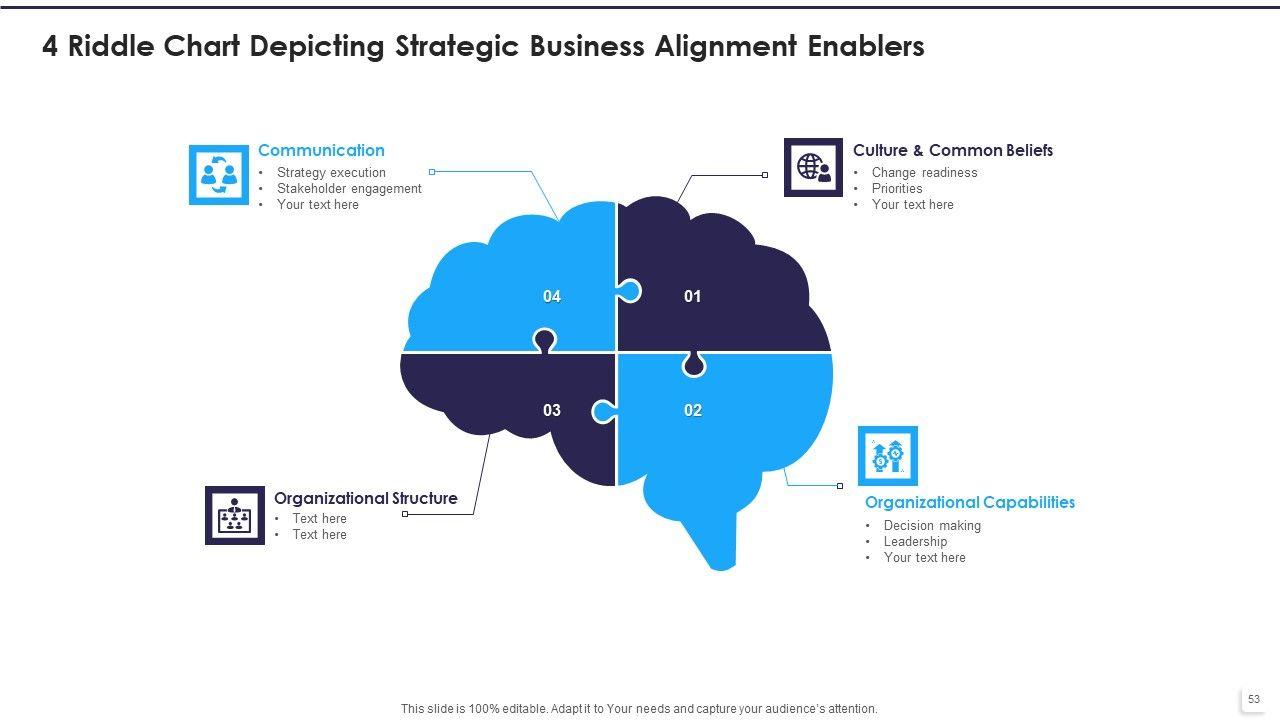 4 Riddle Chart Depicting Strategic Business Alignment Enablers

Communication
• Strategy execution
• Stakeholder engagement
• Your text here

Culture & Common Beliefs
• Change readiness
• Priorities
• Your text here

04
01
03
02

Organizational Structure
• Text here
• Text here

Organizational Capabilities
• Decision making
• Leadership
• Your text here

This slide is 100% editable. Adapt it to Your needs and capture your audience's attention.

53