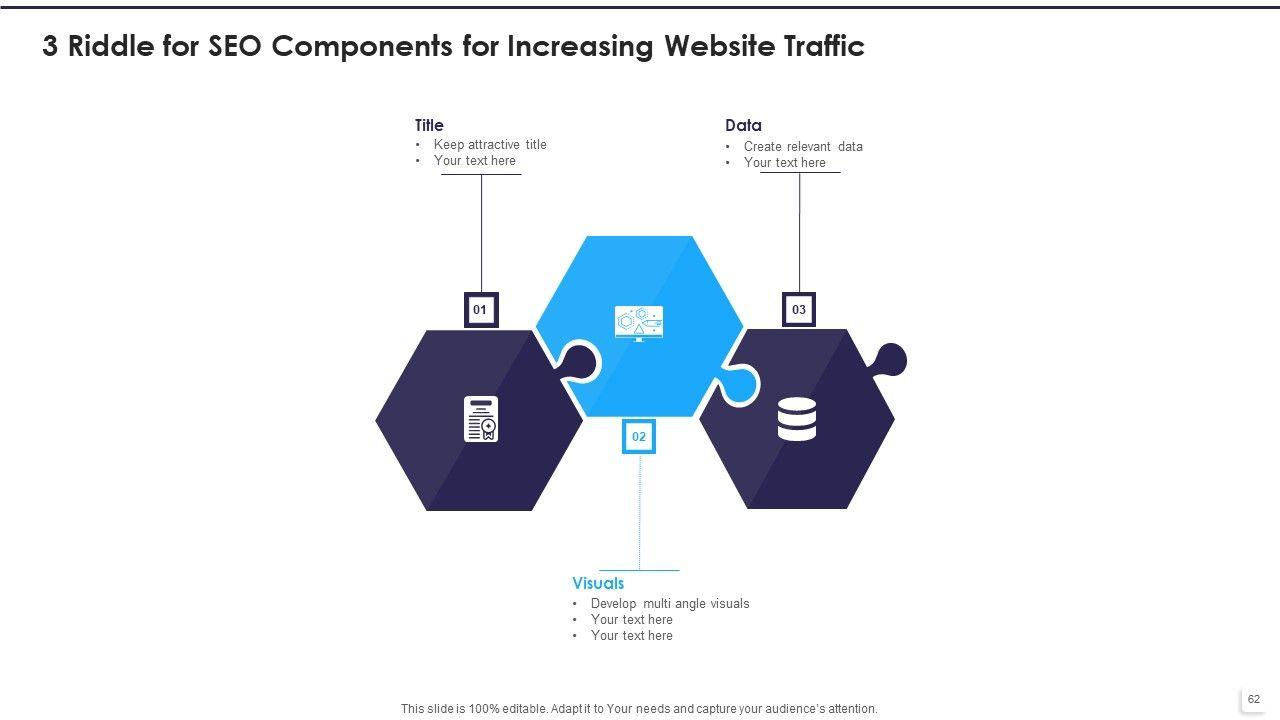 3 Riddle for SEO Components for Increasing Website Traffic

Title
• Keep attractive title
• Your text here

Data
• Create relevant data
• Your text here

01

03

02

Visuals
• Develop multi angle visuals
• Your text here
• Your text here

This slide is 100% editable. Adapt it to Your needs and capture your audience's attention.

62