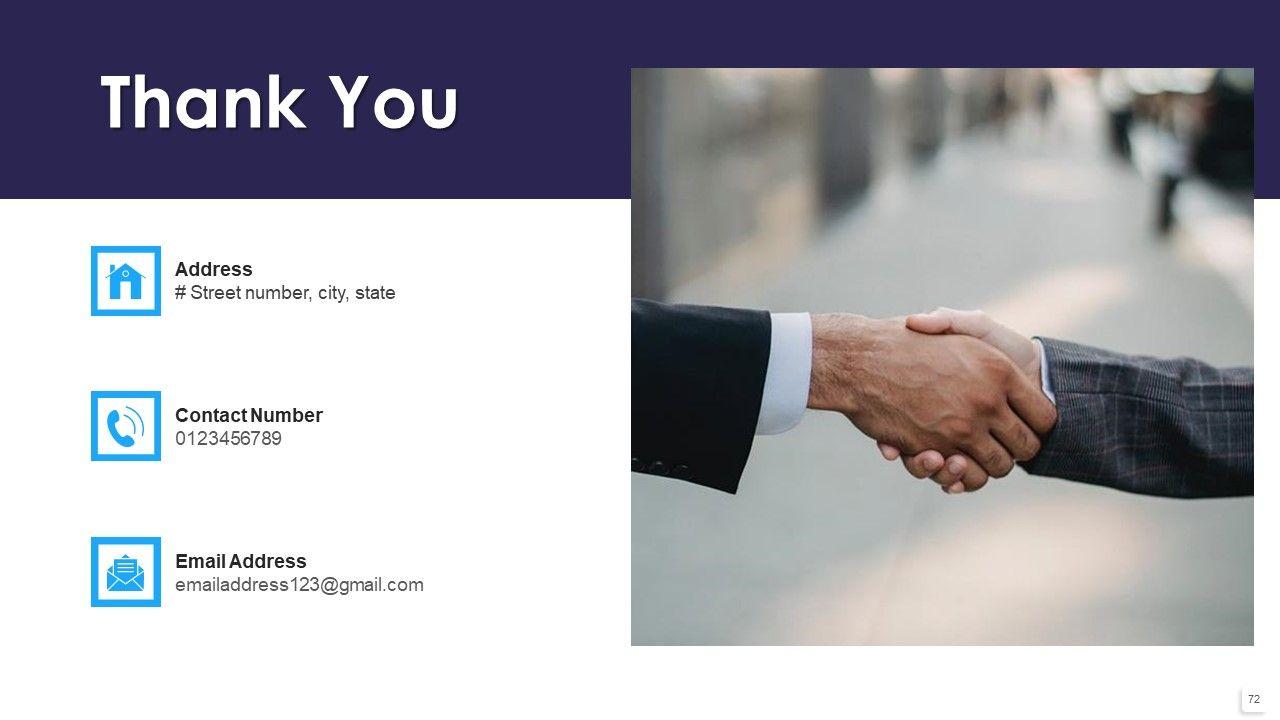 Thank You

Address
# Street number, city, state

Contact Number
0123456789

Email Address
emailaddress123@gmail.com

72