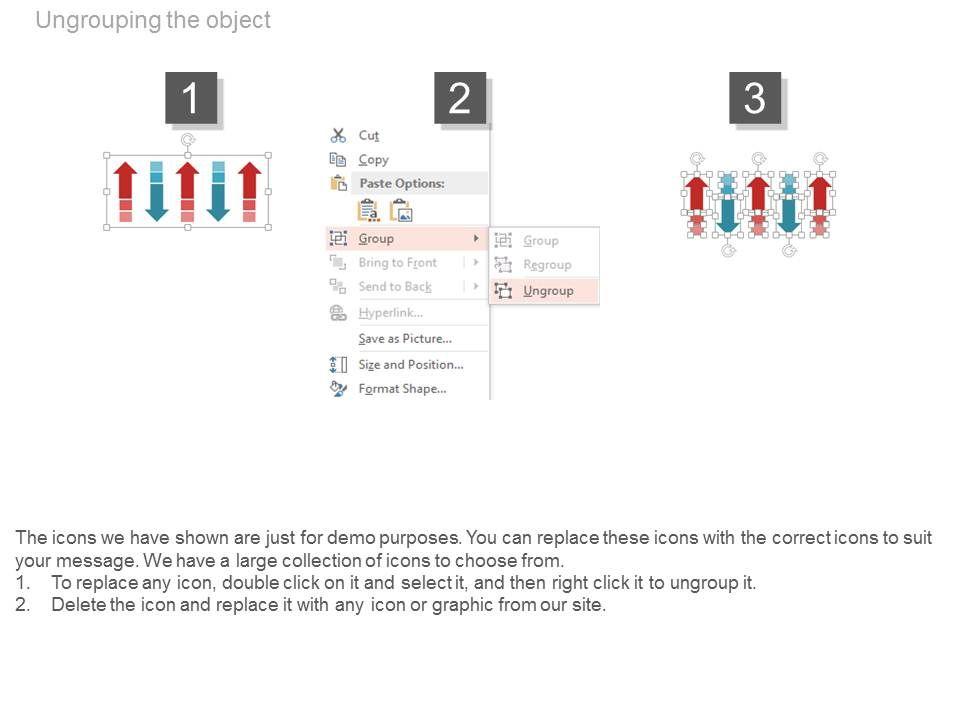 Ungrouping the object

1

2

Cut
Copy
Paste Options:
Group
Bring to Front
Send to Back
Hyperlink...
Save as Picture...
Size and Position...
Format Shape...

Group
Regroup
Ungroup

3

The icons we have shown are just for demo purposes. You can replace these icons with the correct icons to suit your message. We have a large collection of icons to choose from.
1. To replace any icon, double click on it and select it, and then right click it to ungroup it.
2. Delete the icon and replace it with any icon or graphic from our site.