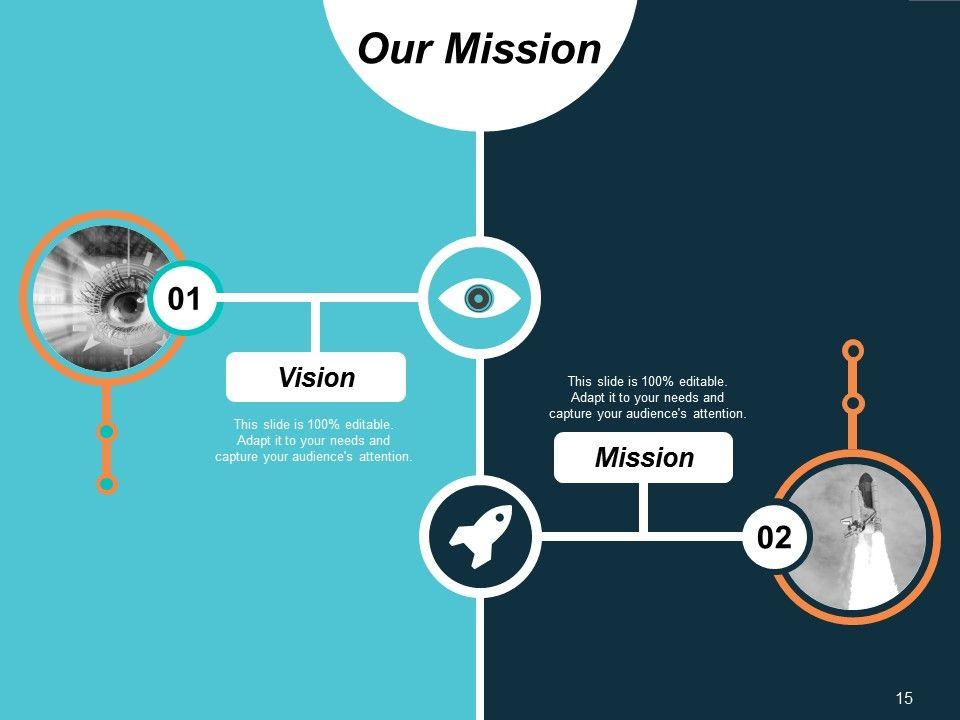 Our Mission

01

Vision

This slide is 100% editable. Adapt it to your needs and capture your audience's attention.

This slide is 100% editable. Adapt it to your needs and capture your audience's attention.

Mission

02

15