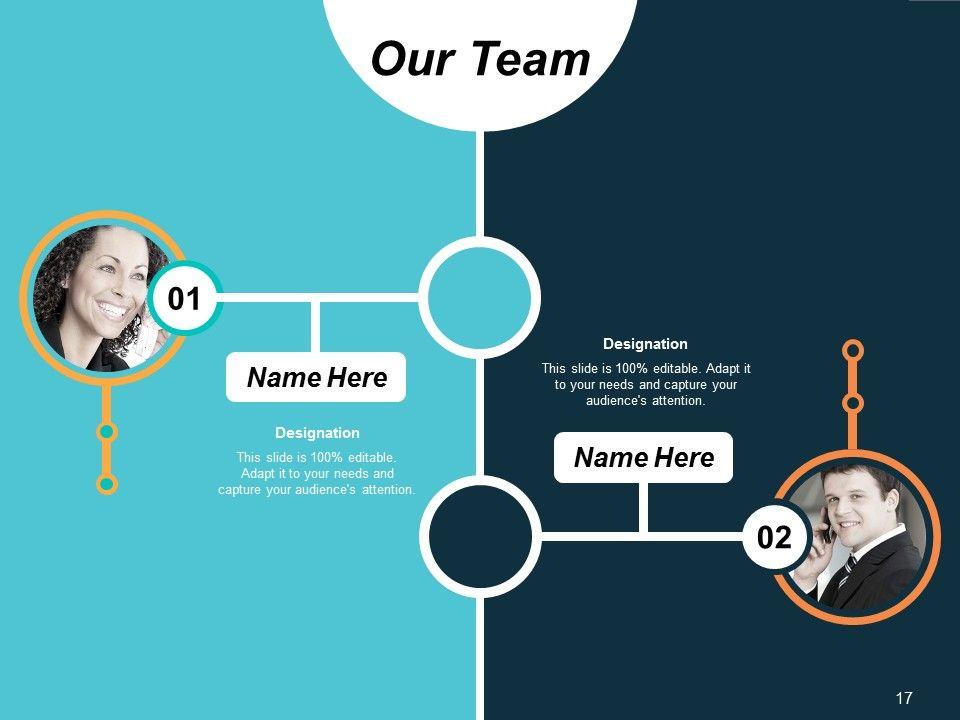 Our Team

01

Name Here

Designation

This slide is 100% editable. Adapt it to your needs and capture your audience's attention.

Designation

This slide is 100% editable. Adapt it to your needs and capture your audience's attention.

Name Here

02

17