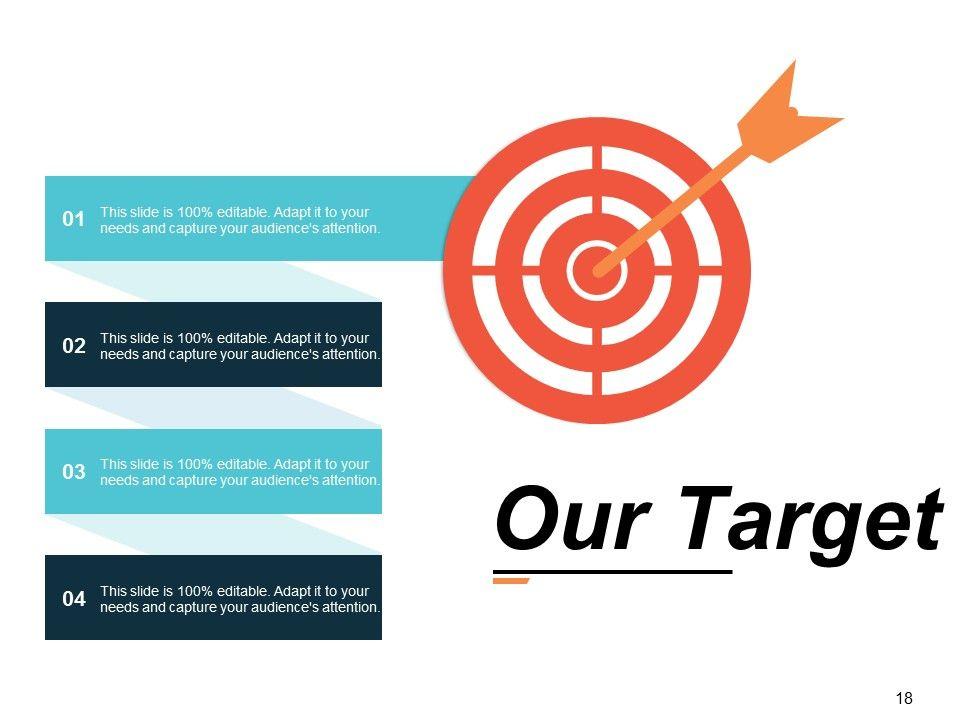 01 This slide is 100% editable. Adapt it to your needs and capture your audience's attention.

02 This slide is 100% editable. Adapt it to your needs and capture your audience's attention.

03 This slide is 100% editable. Adapt it to your needs and capture your audience's attention.

04 This slide is 100% editable. Adapt it to your needs and capture your audience's attention.

Our Target

18