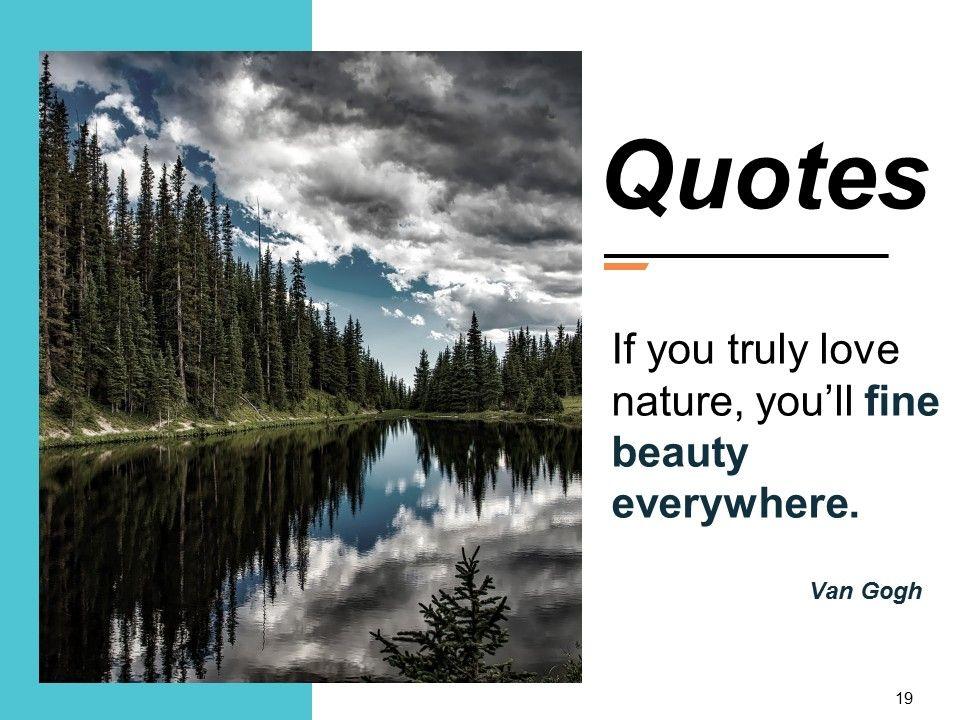 Quotes

If you truly love nature, you’ll fine beauty everywhere.

Van Gogh

19