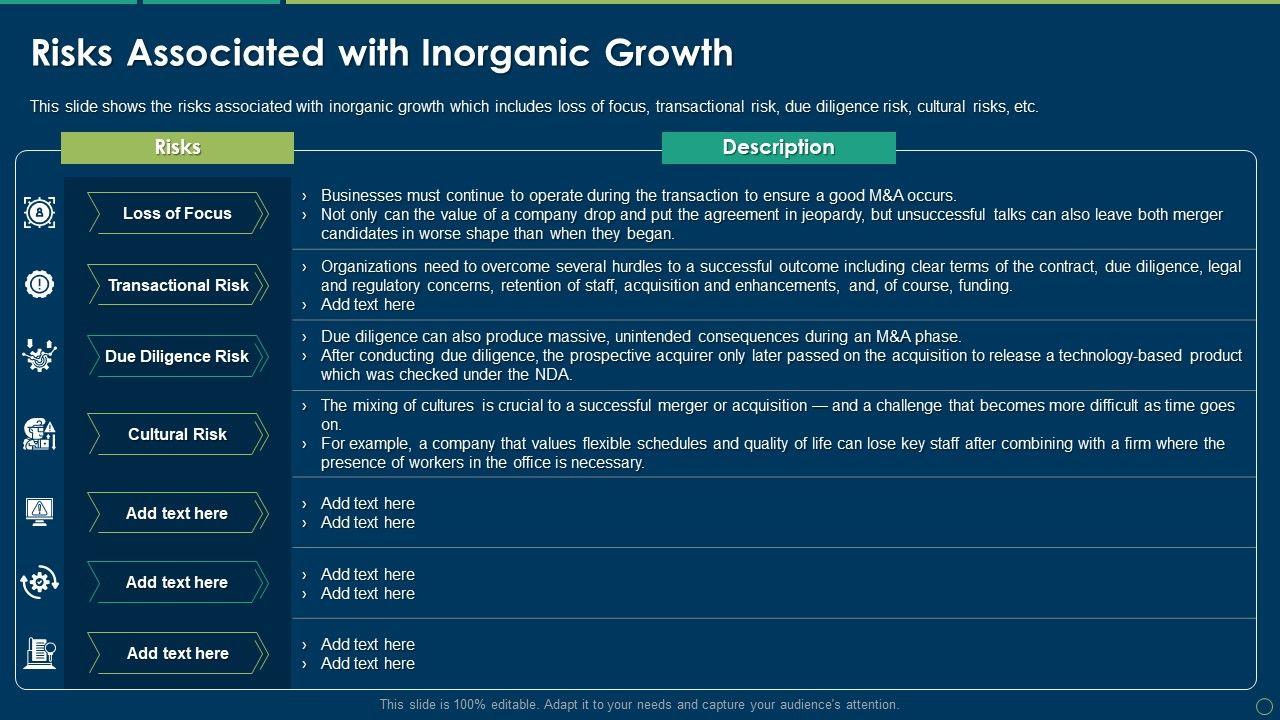 Risks Associated with Inorganic Growth

This slide shows the risks associated with inorganic growth which includes loss of focus, transactional risk, due diligence risk, cultural risks, etc.

| Risks | Description |
|---|---|
| Loss of Focus | › Businesses must continue to operate during the transaction to ensure a good M&A occurs. › Not only can the value of a company drop and put the agreement in jeopardy, but unsuccessful talks can also leave both merger candidates in worse shape than when they began. |
| Transactional Risk | › Organizations need to overcome several hurdles to a successful outcome including clear terms of the contract, due diligence, legal and regulatory concerns, retention of staff, acquisition and enhancements, and, of course, funding. › Add text here |
| Due Diligence Risk | › Due diligence can also produce massive, unintended consequences during an M&A phase. › After conducting due diligence, the prospective acquirer only later passed on the acquisition to release a technology-based product which was checked under the NDA. |
| Cultural Risk | › The mixing of cultures is crucial to a successful merger or acquisition — and a challenge that becomes more difficult as time goes on. › For example, a company that values flexible schedules and quality of life can lose key staff after combining with a firm where the presence of workers in the office is necessary. |
| Add text here | › Add text here › Add text here |
| Add text here | › Add text here › Add text here |
| Add text here | › Add text here › Add text here |

This slide is 100% editable. Adapt it to your needs and capture your audience's attention.