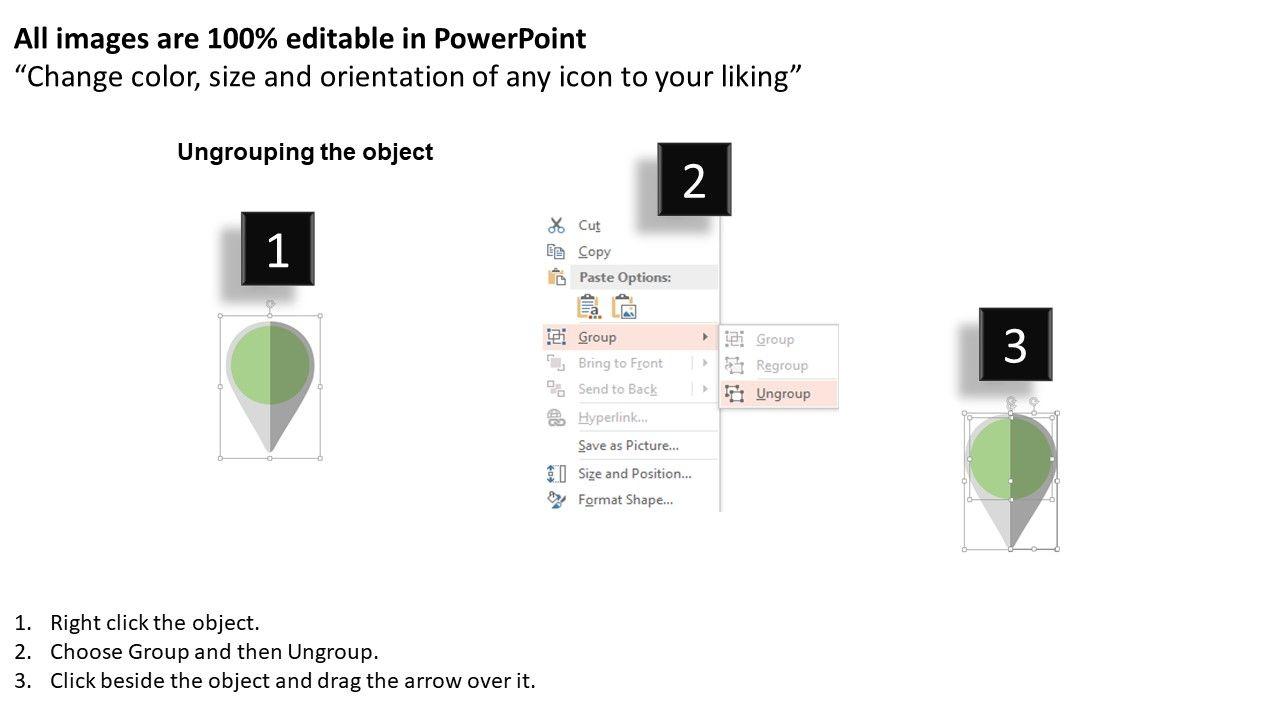 All images are 100% editable in PowerPoint
“Change color, size and orientation of any icon to your liking”

Ungrouping the object

1

2

Cut
Copy
Paste Options:
Group
Bring to Front
Send to Back
Hyperlink...
Save as Picture...
Size and Position...
Format Shape...

Group
Regroup
Ungroup

3

1. Right click the object.
2. Choose Group and then Ungroup.
3. Click beside the object and drag the arrow over it.