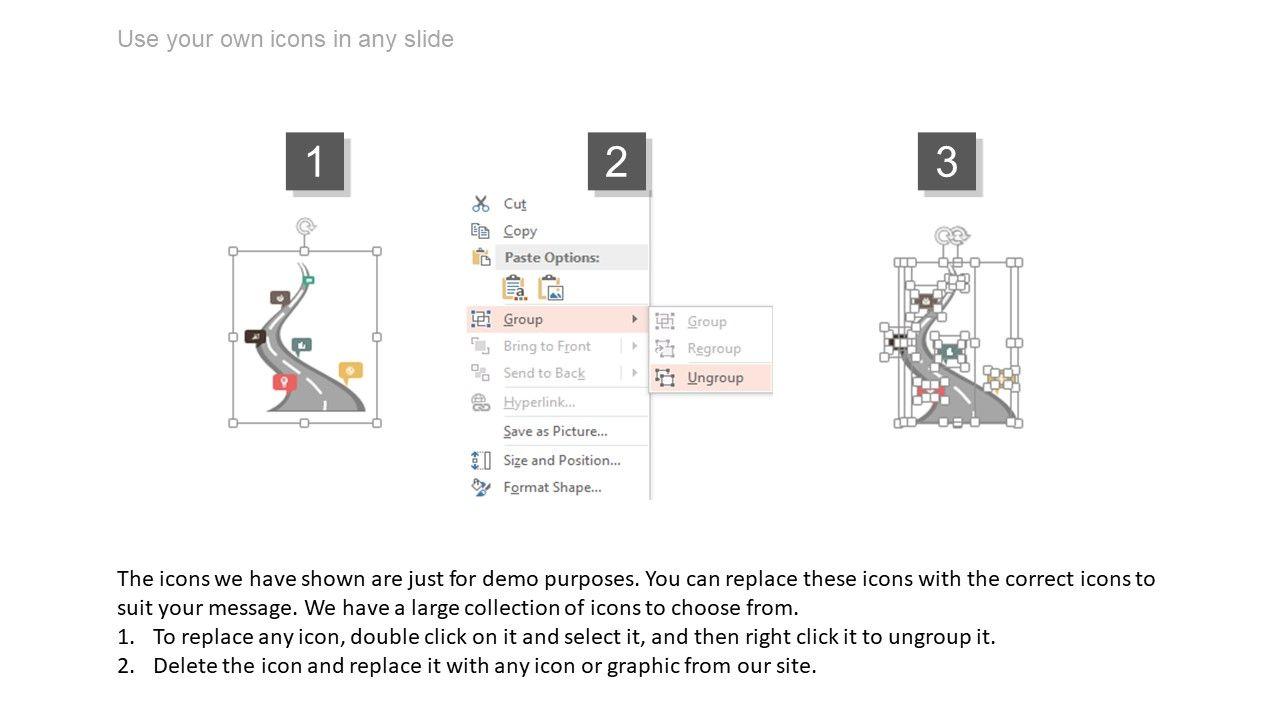 Use your own icons in any slide

1

2

3

Cut
Copy
Paste Options:
Group
Bring to Front
Send to Back
Hyperlink...
Save as Picture...
Size and Position...
Format Shape...

Group
Regroup
Ungroup

The icons we have shown are just for demo purposes. You can replace these icons with the correct icons to suit your message. We have a large collection of icons to choose from.
1. To replace any icon, double click on it and select it, and then right click it to ungroup it.
2. Delete the icon and replace it with any icon or graphic from our site.