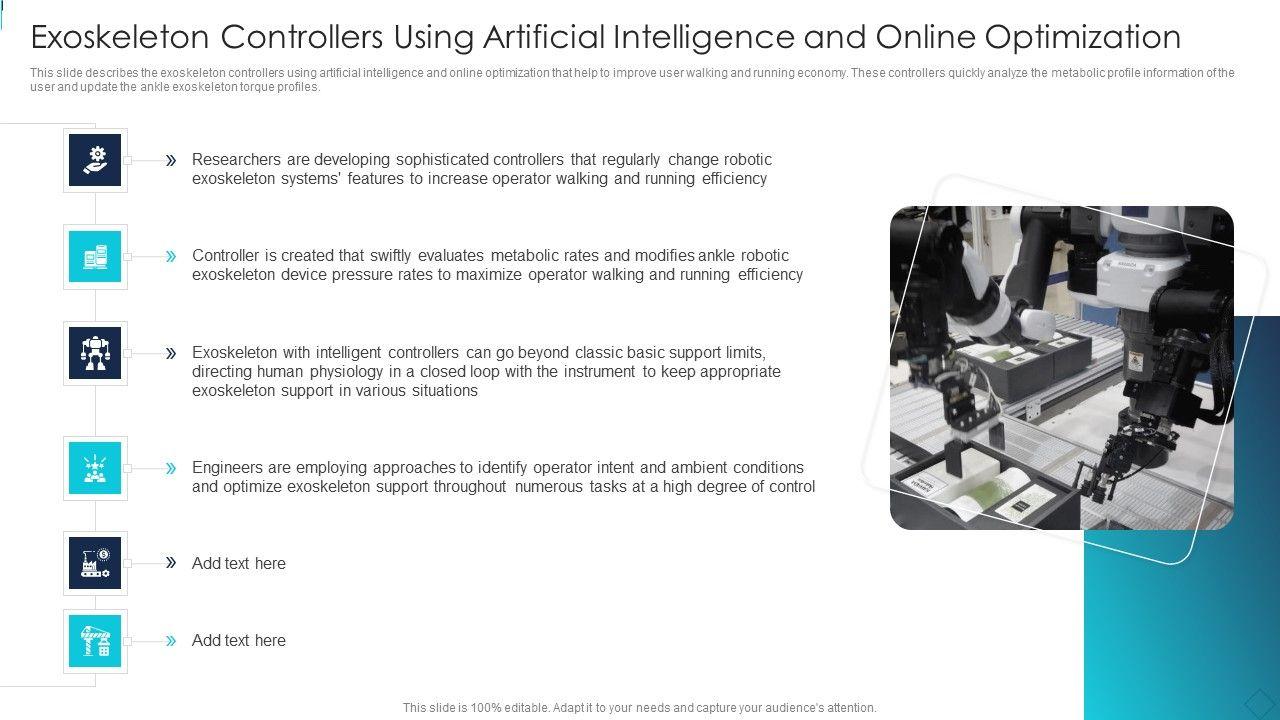 Exoskeleton Controllers Using Artificial Intelligence and Online Optimization

This slide describes the exoskeleton controllers using artificial intelligence and online optimization that help to improve user walking and running economy. These controllers quickly analyze the metabolic profile information of the user and update the ankle exoskeleton torque profiles.

» Researchers are developing sophisticated controllers that regularly change robotic exoskeleton systems' features to increase operator walking and running efficiency

» Controller is created that swiftly evaluates metabolic rates and modifies ankle robotic exoskeleton device pressure rates to maximize operator walking and running efficiency

» Exoskeleton with intelligent controllers can go beyond classic basic support limits, directing human physiology in a closed loop with the instrument to keep appropriate exoskeleton support in various situations

» Engineers are employing approaches to identify operator intent and ambient conditions and optimize exoskeleton support throughout numerous tasks at a high degree of control

» Add text here

» Add text here

This slide is 100% editable. Adapt it to your needs and capture your audience's attention.