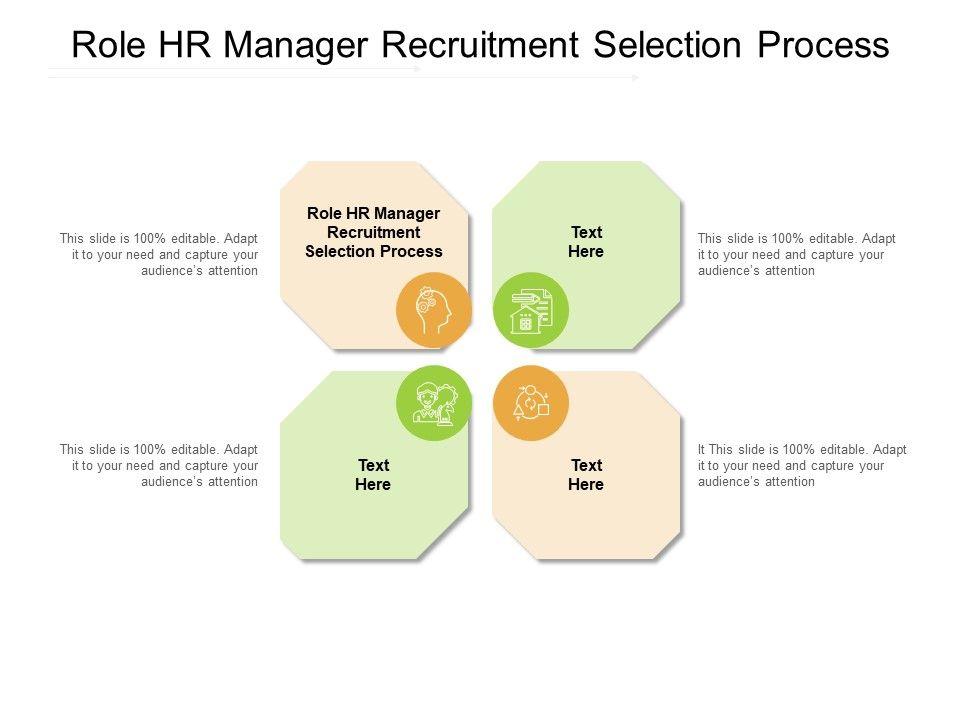 Role HR Manager Recruitment Selection Process

This slide is 100% editable. Adapt it to your need and capture your audience's attention

Role HR Manager Recruitment Selection Process

Text Here

This slide is 100% editable. Adapt it to your need and capture your audience's attention

This slide is 100% editable. Adapt it to your need and capture your audience's attention

Text Here

Text Here

It This slide is 100% editable. Adapt it to your need and capture your audience's attention