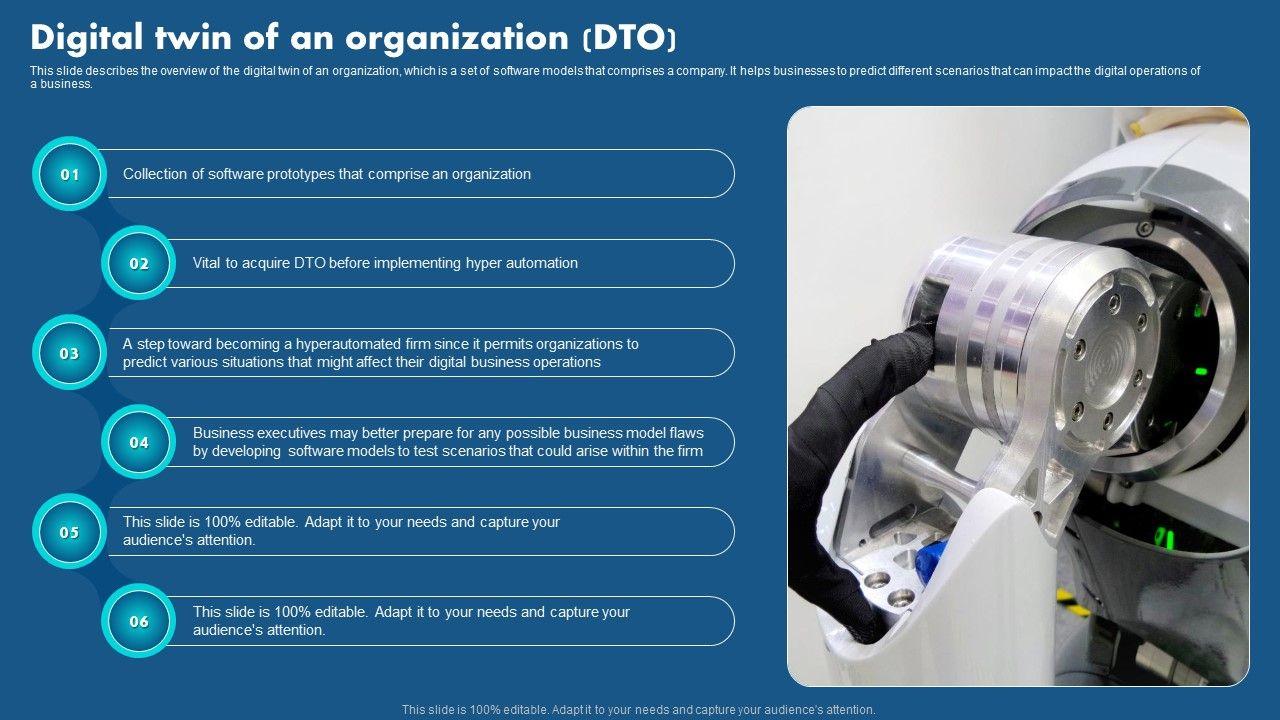 Digital twin of an organization (DTO)

This slide describes the overview of the digital twin of an organization, which is a set of software models that comprises a company. It helps businesses to predict different scenarios that can impact the digital operations of a business.

01
Collection of software prototypes that comprise an organization

02
Vital to acquire DTO before implementing hyper automation

03
A step toward becoming a hyperautomated firm since it permits organizations to predict various situations that might affect their digital business operations

04
Business executives may better prepare for any possible business model flaws by developing software models to test scenarios that could arise within the firm

05
This slide is 100% editable. Adapt it to your needs and capture your audience's attention.

06
This slide is 100% editable. Adapt it to your needs and capture your audience's attention.

This slide is 100% editable. Adapt it to your needs and capture your audience's attention.