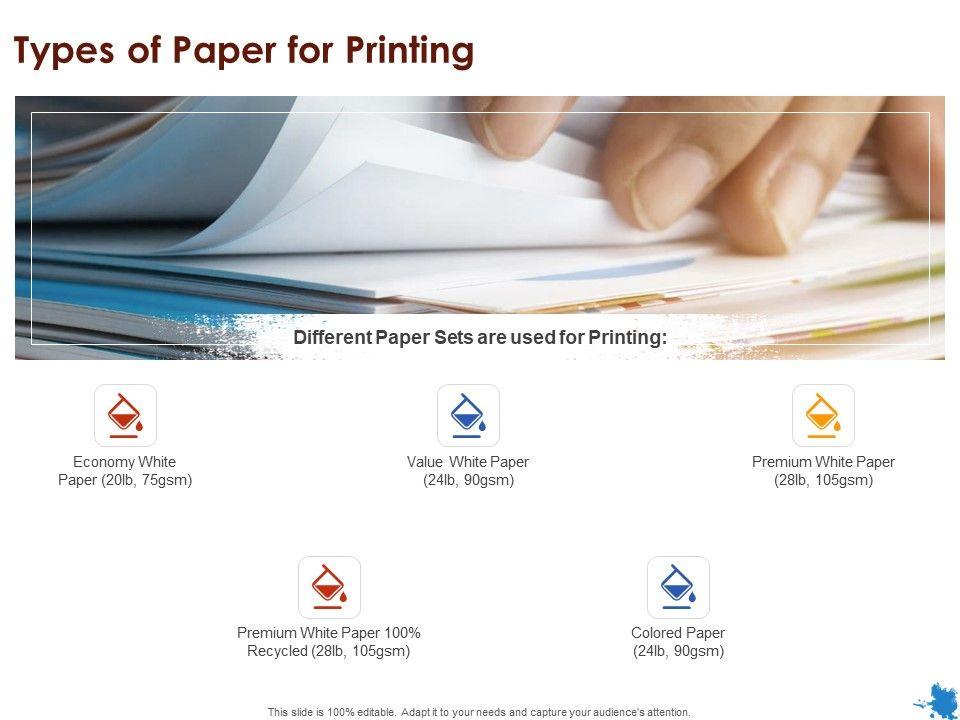 Types of Paper for Printing

Different Paper Sets are used for Printing:

Economy White Paper (20lb, 75gsm)

Value White Paper (24lb, 90gsm)

Premium White Paper (28lb, 105gsm)

Premium White Paper 100% Recycled (28lb, 105gsm)

Colored Paper (24lb, 90gsm)

This slide is 100% editable. Adapt it to your needs and capture your audience's attention.