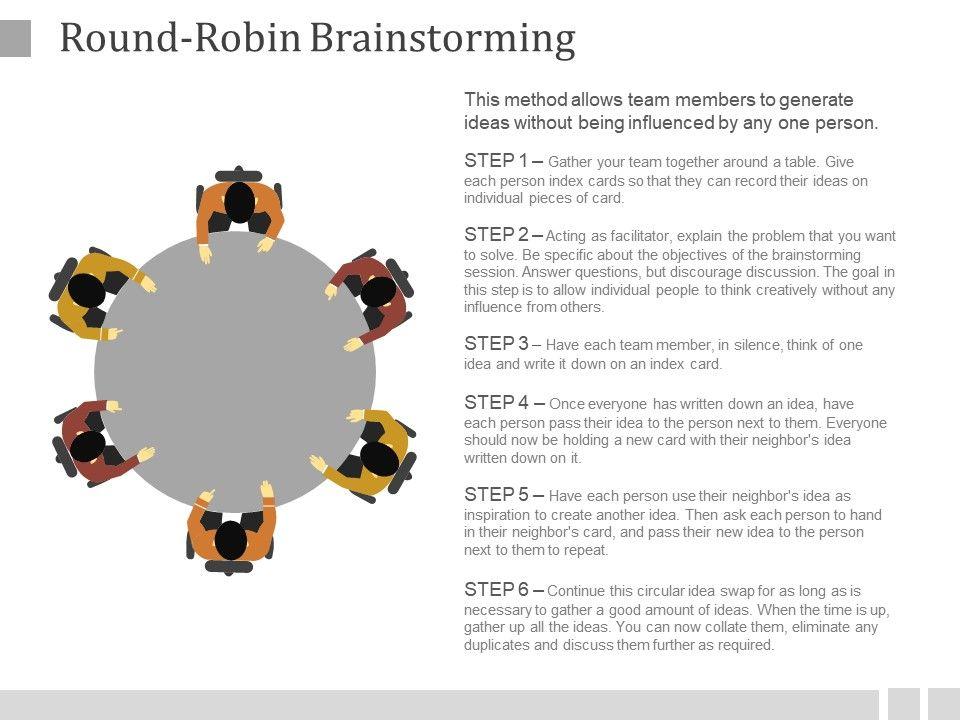 Round-Robin Brainstorming

This method allows team members to generate ideas without being influenced by any one person.

STEP 1 – Gather your team together around a table. Give each person index cards so that they can record their ideas on individual pieces of card.

STEP 2 – Acting as facilitator, explain the problem that you want to solve. Be specific about the objectives of the brainstorming session. Answer questions, but discourage discussion. The goal in this step is to allow individual people to think creatively without any influence from others.

STEP 3 – Have each team member, in silence, think of one idea and write it down on an index card.

STEP 4 – Once everyone has written down an idea, have each person pass their idea to the person next to them. Everyone should now be holding a new card with their neighbor's idea written down on it.

STEP 5 – Have each person use their neighbor's idea as inspiration to create another idea. Then ask each person to hand in their neighbor's card, and pass their new idea to the person next to them to repeat.

STEP 6 – Continue this circular idea swap for as long as is necessary to gather a good amount of ideas. When the time is up, gather up all the ideas. You can now collate them, eliminate any duplicates and discuss them further as required.