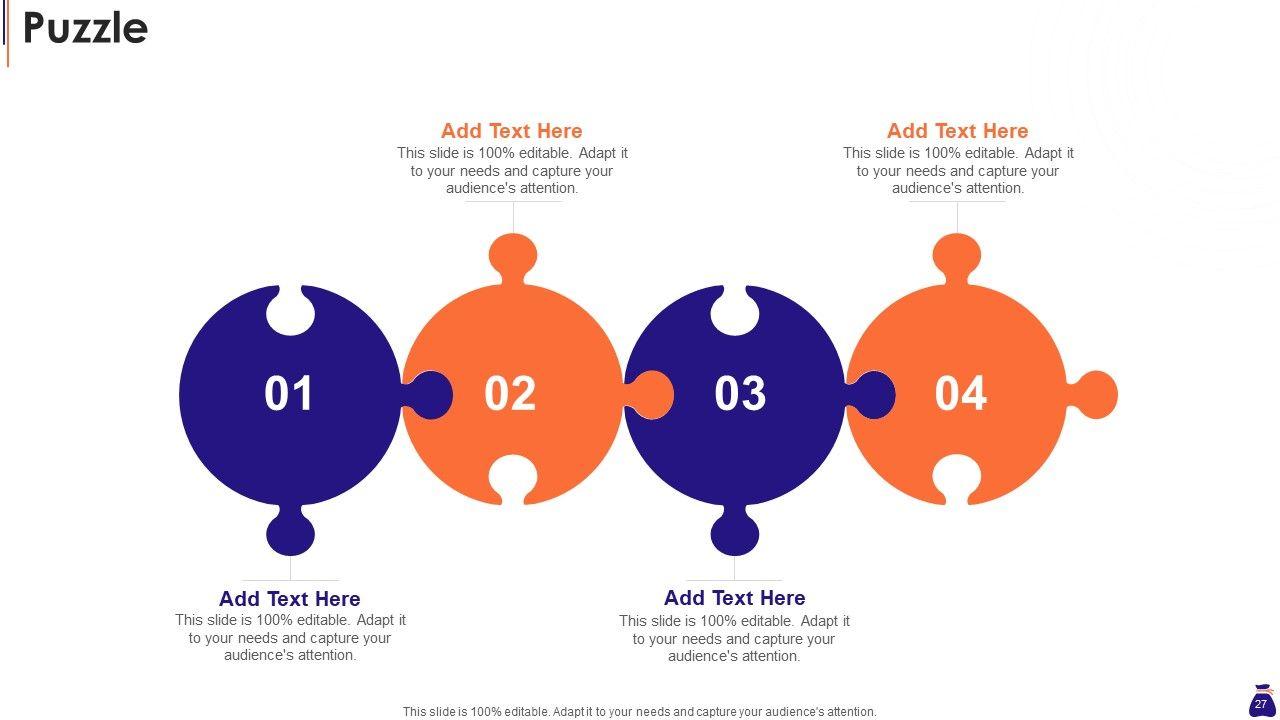 Puzzle

Add Text Here
This slide is 100% editable. Adapt it to your needs and capture your audience's attention.

Add Text Here
This slide is 100% editable. Adapt it to your needs and capture your audience's attention.

01

02

03

04

Add Text Here
This slide is 100% editable. Adapt it to your needs and capture your audience's attention.

Add Text Here
This slide is 100% editable. Adapt it to your needs and capture your audience's attention.

This slide is 100% editable. Adapt it to your needs and capture your audience's attention.

27