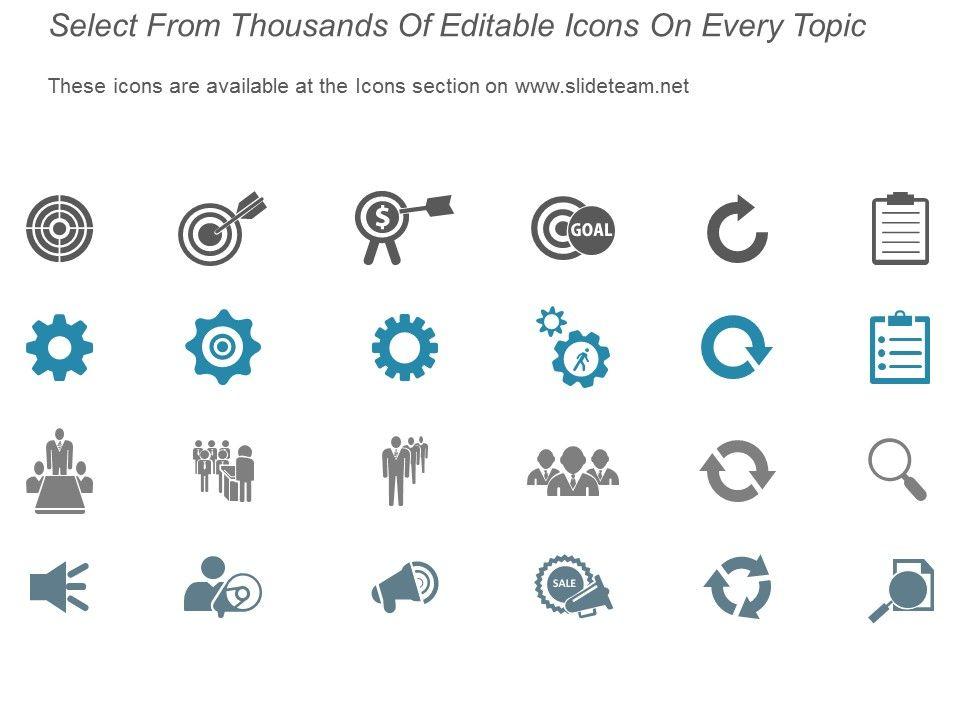 Select From Thousands Of Editable Icons On Every Topic

These icons are available at the Icons section on www.slideteam.net

$

GOAL

SALE