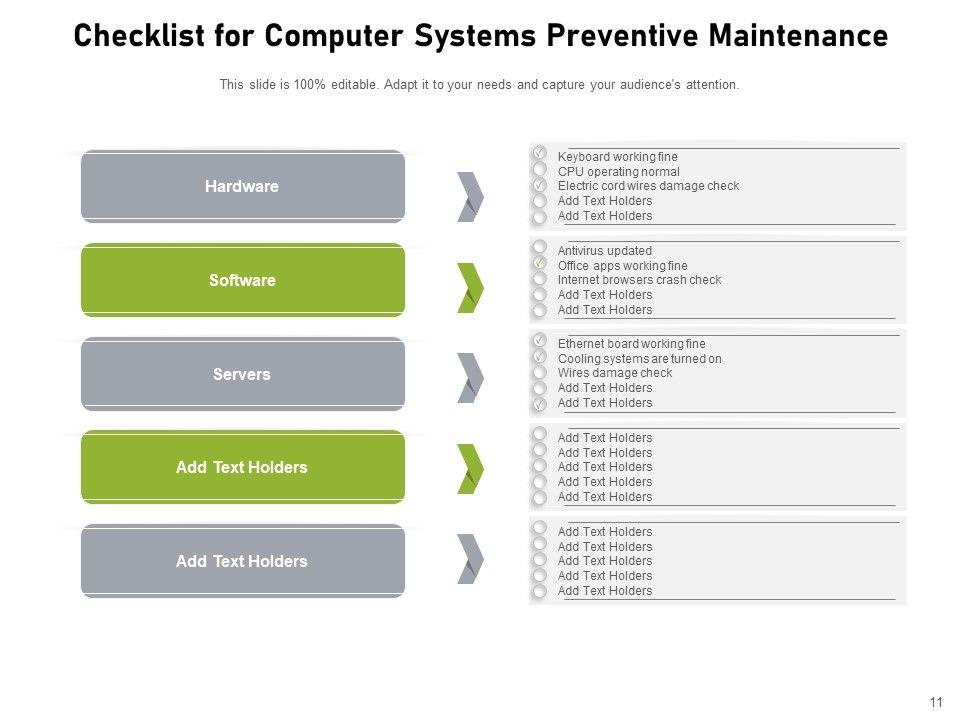 Checklist for Computer Systems Preventive Maintenance

This slide is 100% editable. Adapt it to your needs and capture your audience's attention.

Hardware

Keyboard working fine
CPU operating normal
Electric cord wires damage check
Add Text Holders
Add Text Holders

Software

Antivirus updated
Office apps working fine
Internet browsers crash check
Add Text Holders
Add Text Holders

Servers

Ethernet board working fine
Cooling systems are turned on
Wires damage check
Add Text Holders
Add Text Holders

Add Text Holders

Add Text Holders
Add Text Holders
Add Text Holders
Add Text Holders
Add Text Holders

Add Text Holders

Add Text Holders
Add Text Holders
Add Text Holders
Add Text Holders
Add Text Holders

11