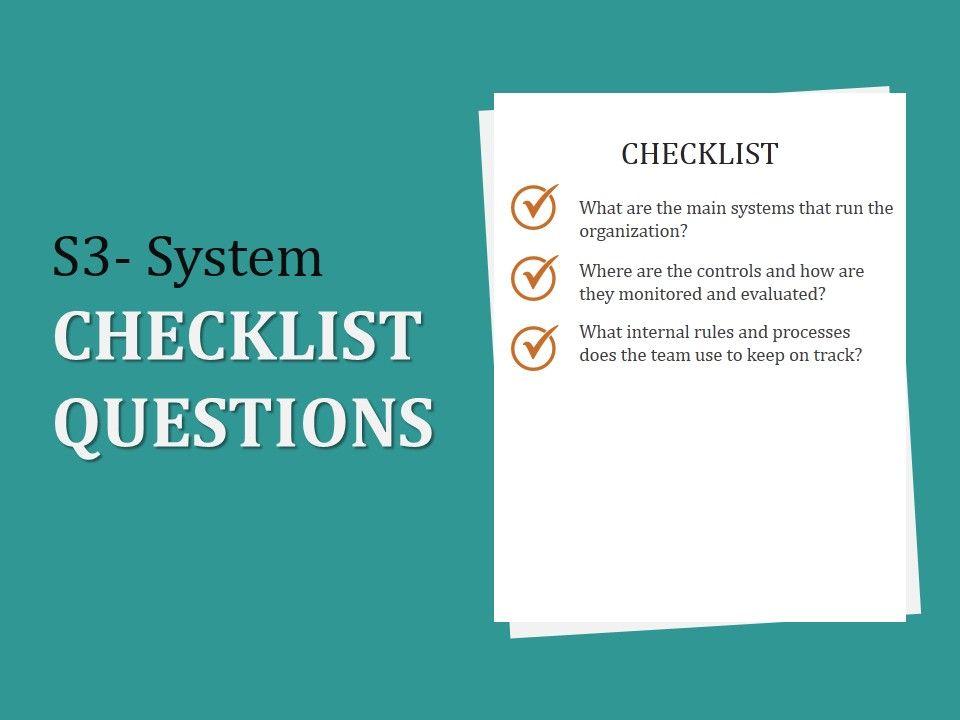 S3- System
CHECKLIST
QUESTIONS

CHECKLIST

What are the main systems that run the organization?

Where are the controls and how are they monitored and evaluated?

What internal rules and processes does the team use to keep on track?