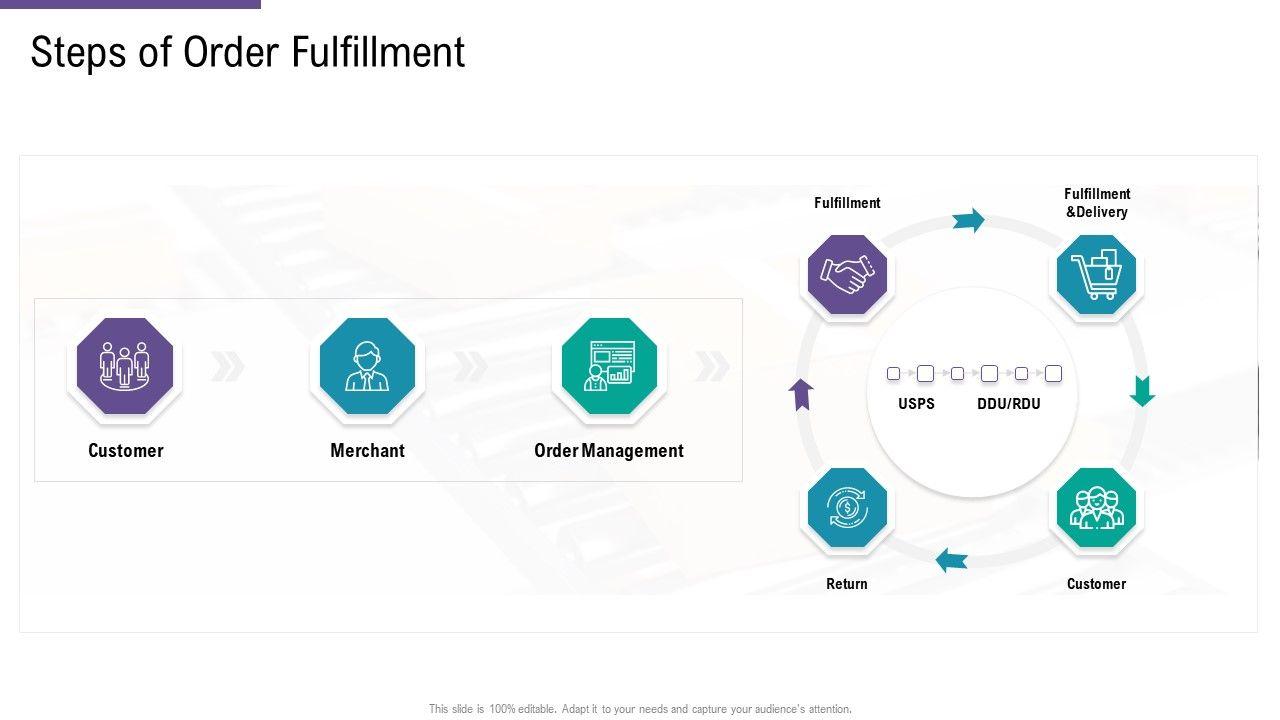 Steps of Order Fulfillment

Customer

Merchant

Order Management

Fulfillment

Fulfillment &Delivery

USPS

DDU/RDU

Return

Customer

This slide is 100% editable. Adapt it to your needs and capture your audience's attention.