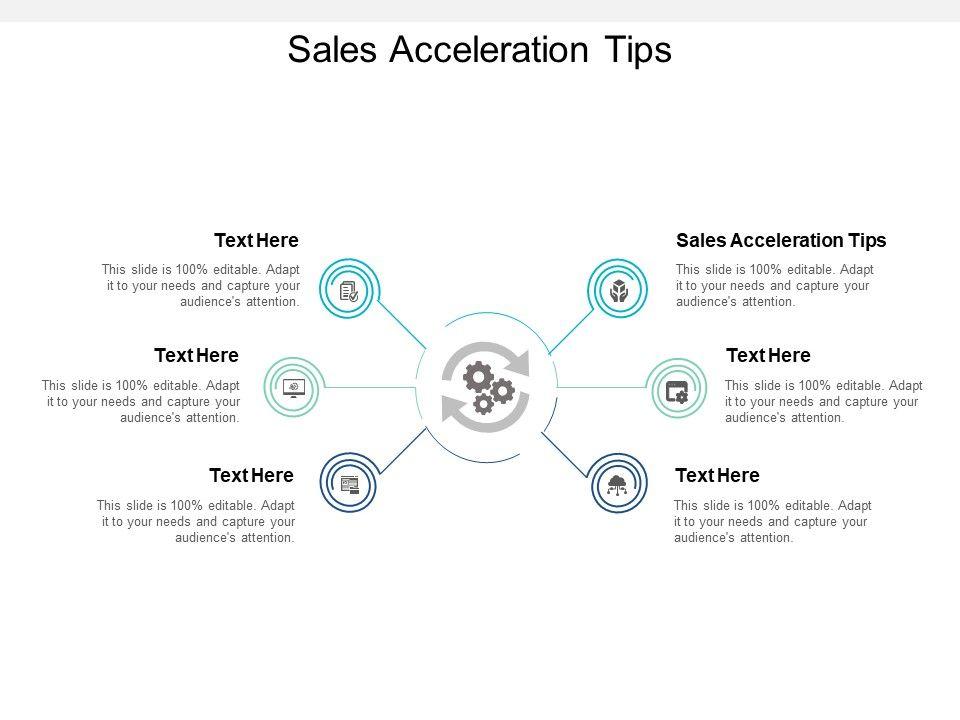 Sales Acceleration Tips

Text Here

This slide is 100% editable. Adapt it to your needs and capture your audience's attention.

Text Here

This slide is 100% editable. Adapt it to your needs and capture your audience's attention.

Text Here

This slide is 100% editable. Adapt it to your needs and capture your audience's attention.

Sales Acceleration Tips

This slide is 100% editable. Adapt it to your needs and capture your audience's attention.

Text Here

This slide is 100% editable. Adapt it to your needs and capture your audience's attention.

Text Here

This slide is 100% editable. Adapt it to your needs and capture your audience's attention.