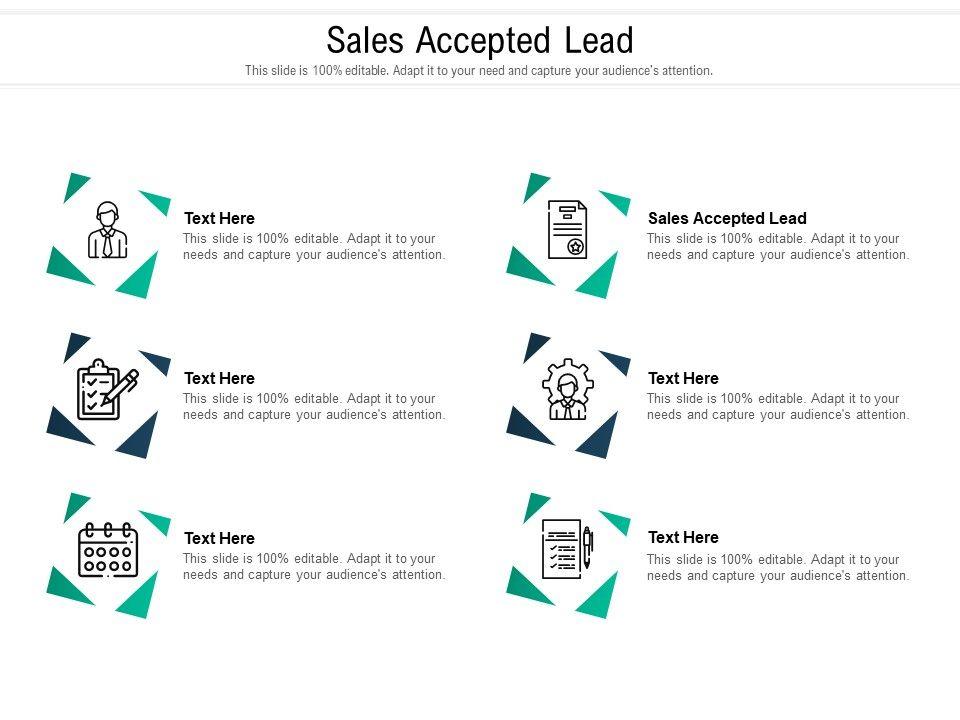 Sales Accepted Lead
This slide is 100% editable. Adapt it to your need and capture your audience's attention.

Text Here
This slide is 100% editable. Adapt it to your needs and capture your audience's attention.

Text Here
This slide is 100% editable. Adapt it to your needs and capture your audience's attention.

Text Here
This slide is 100% editable. Adapt it to your needs and capture your audience's attention.

Sales Accepted Lead
This slide is 100% editable. Adapt it to your needs and capture your audience's attention.

Text Here
This slide is 100% editable. Adapt it to your needs and capture your audience's attention.

Text Here
This slide is 100% editable. Adapt it to your needs and capture your audience's attention.