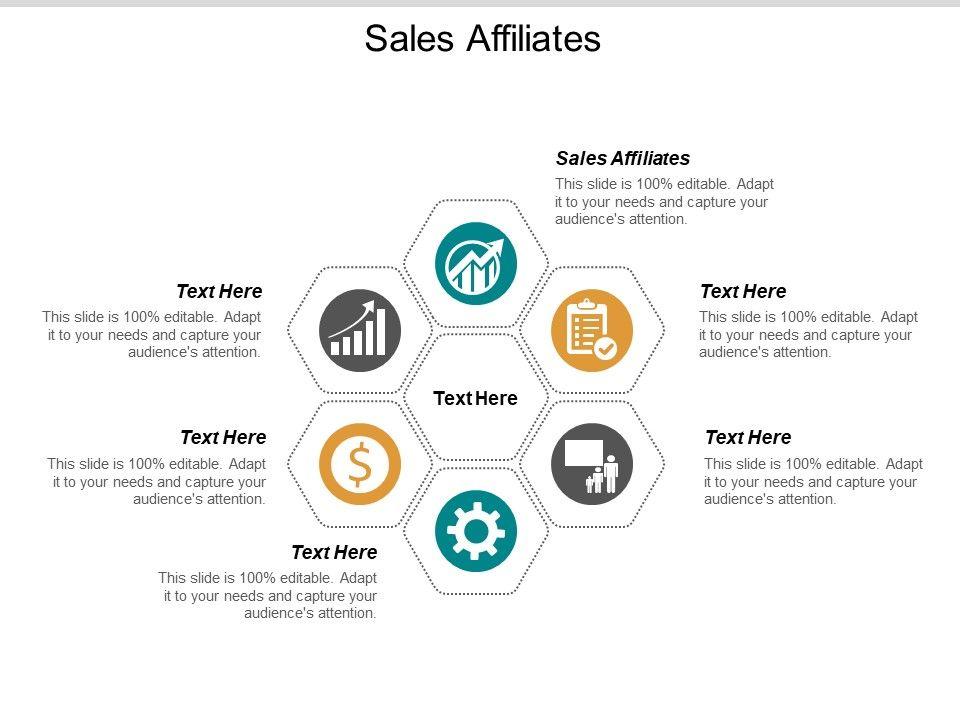 Sales Affiliates

Sales Affiliates
This slide is 100% editable. Adapt it to your needs and capture your audience's attention.

Text Here
This slide is 100% editable. Adapt it to your needs and capture your audience's attention.

Text Here
This slide is 100% editable. Adapt it to your needs and capture your audience's attention.

Text Here

Text Here
This slide is 100% editable. Adapt it to your needs and capture your audience's attention.

Text Here
This slide is 100% editable. Adapt it to your needs and capture your audience's attention.

Text Here
This slide is 100% editable. Adapt it to your needs and capture your audience's attention.