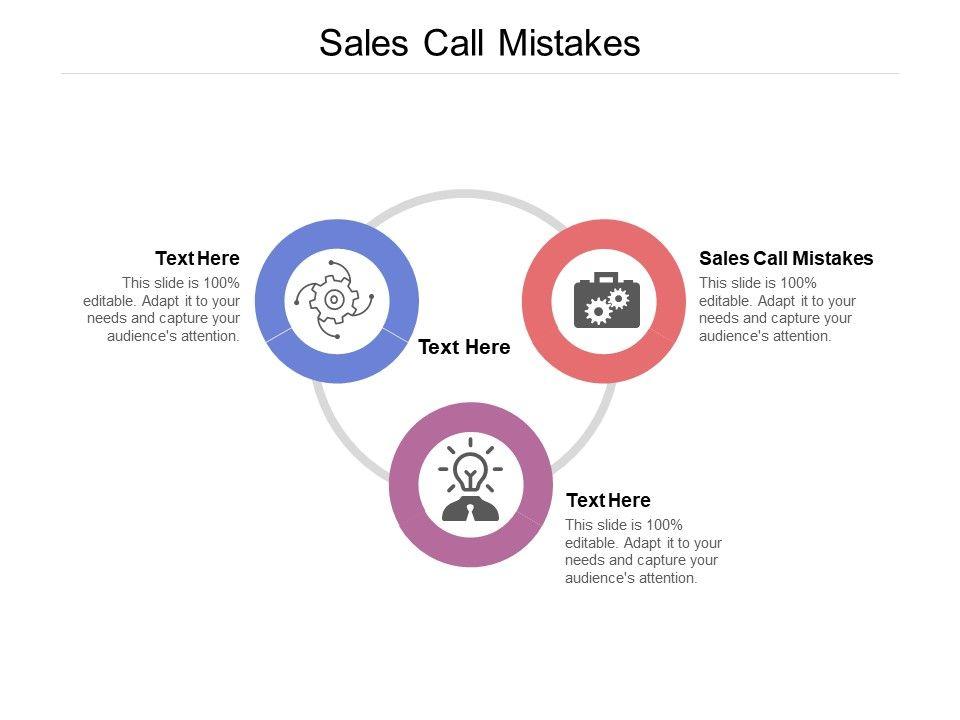 Sales Call Mistakes

Text Here
This slide is 100% editable. Adapt it to your needs and capture your audience's attention.

Text Here

Sales Call Mistakes
This slide is 100% editable. Adapt it to your needs and capture your audience's attention.

Text Here
This slide is 100% editable. Adapt it to your needs and capture your audience's attention.