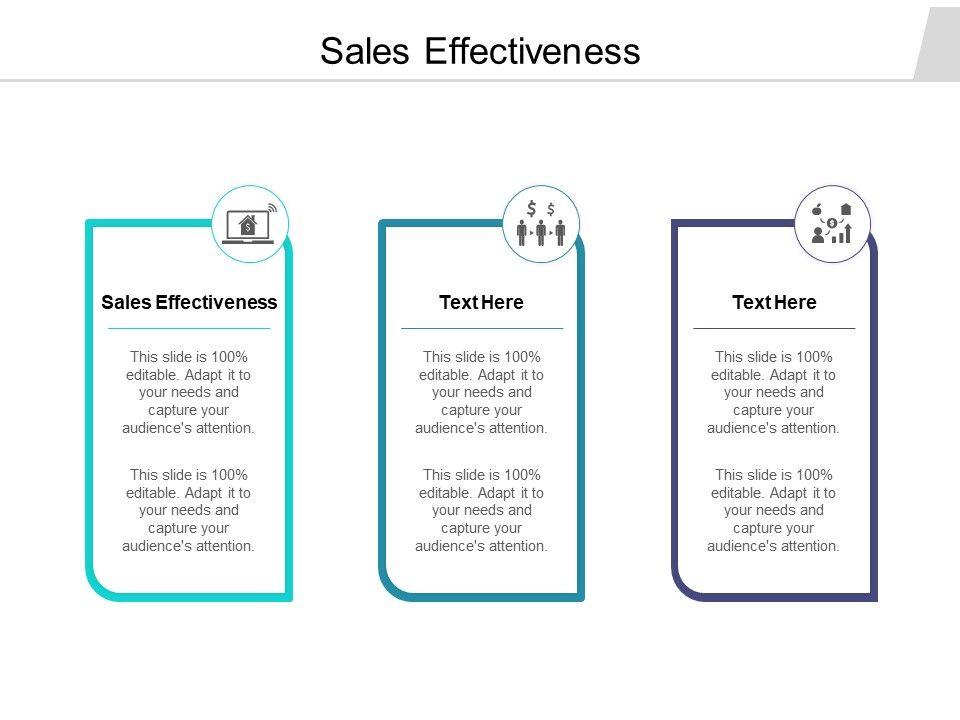 Sales Effectiveness

Sales Effectiveness

This slide is 100% editable. Adapt it to your needs and capture your audience's attention.

This slide is 100% editable. Adapt it to your needs and capture your audience's attention.

Text Here

This slide is 100% editable. Adapt it to your needs and capture your audience's attention.

This slide is 100% editable. Adapt it to your needs and capture your audience's attention.

Text Here

This slide is 100% editable. Adapt it to your needs and capture your audience's attention.

This slide is 100% editable. Adapt it to your needs and capture your audience's attention.