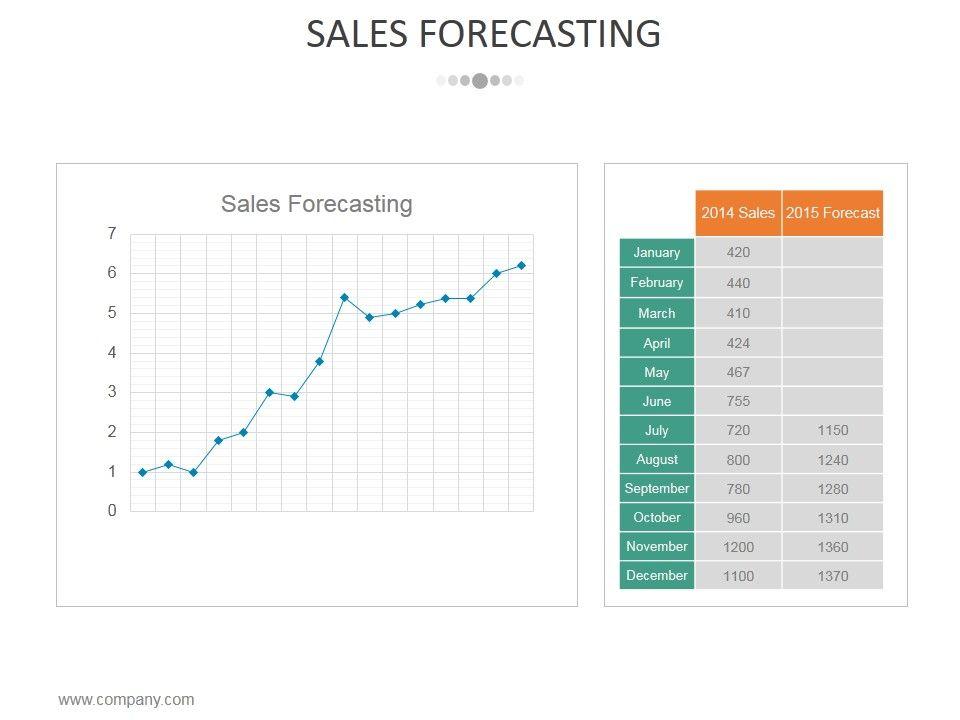 SALES FORECASTING

Sales Forecasting

7
6
5
4
3
2
1
0

| | 2014 Sales | 2015 Forecast |
|---|---|---|
| January | 420 | |
| February | 440 | |
| March | 410 | |
| April | 424 | |
| May | 467 | |
| June | 755 | |
| July | 720 | 1150 |
| August | 800 | 1240 |
| September | 780 | 1280 |
| October | 960 | 1310 |
| November | 1200 | 1360 |
| December | 1100 | 1370 |

www.company.com