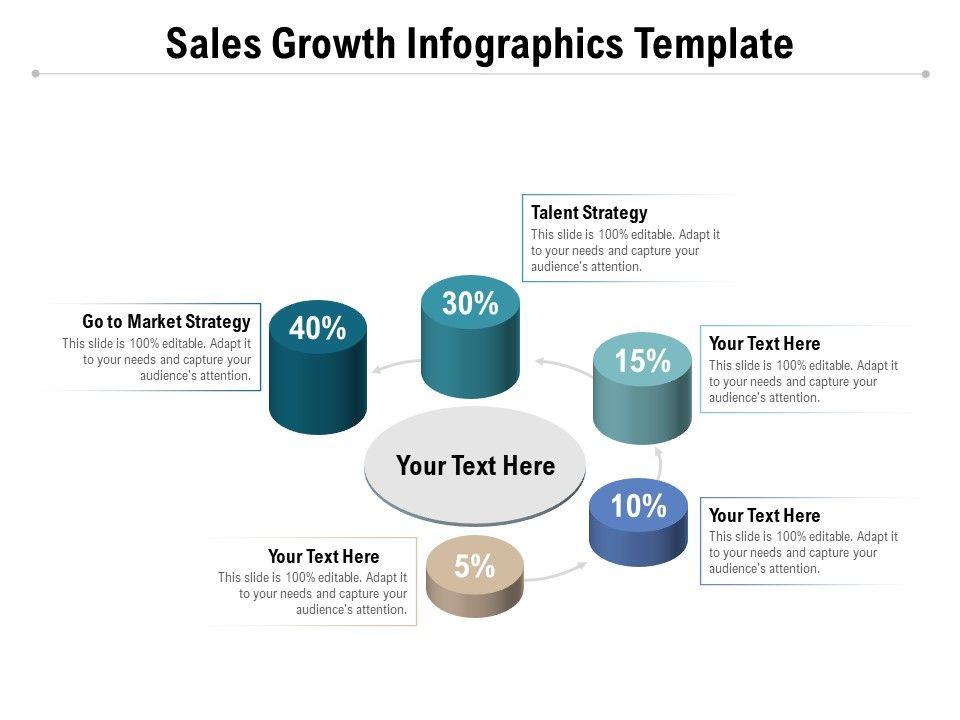 Sales Growth Infographics Template

Talent Strategy
This slide is 100% editable. Adapt it to your needs and capture your audience's attention.

Go to Market Strategy
This slide is 100% editable. Adapt it to your needs and capture your audience's attention.

40%

30%

15%

Your Text Here
This slide is 100% editable. Adapt it to your needs and capture your audience's attention.

Your Text Here

10%

Your Text Here
This slide is 100% editable. Adapt it to your needs and capture your audience's attention.

Your Text Here
This slide is 100% editable. Adapt it to your needs and capture your audience's attention.

5%